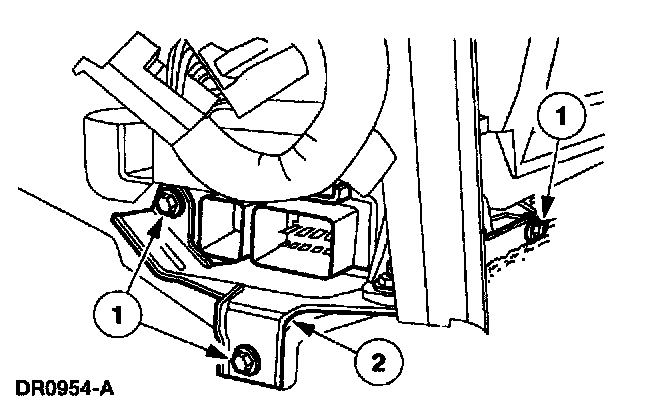 1
1
2
DR0954-A