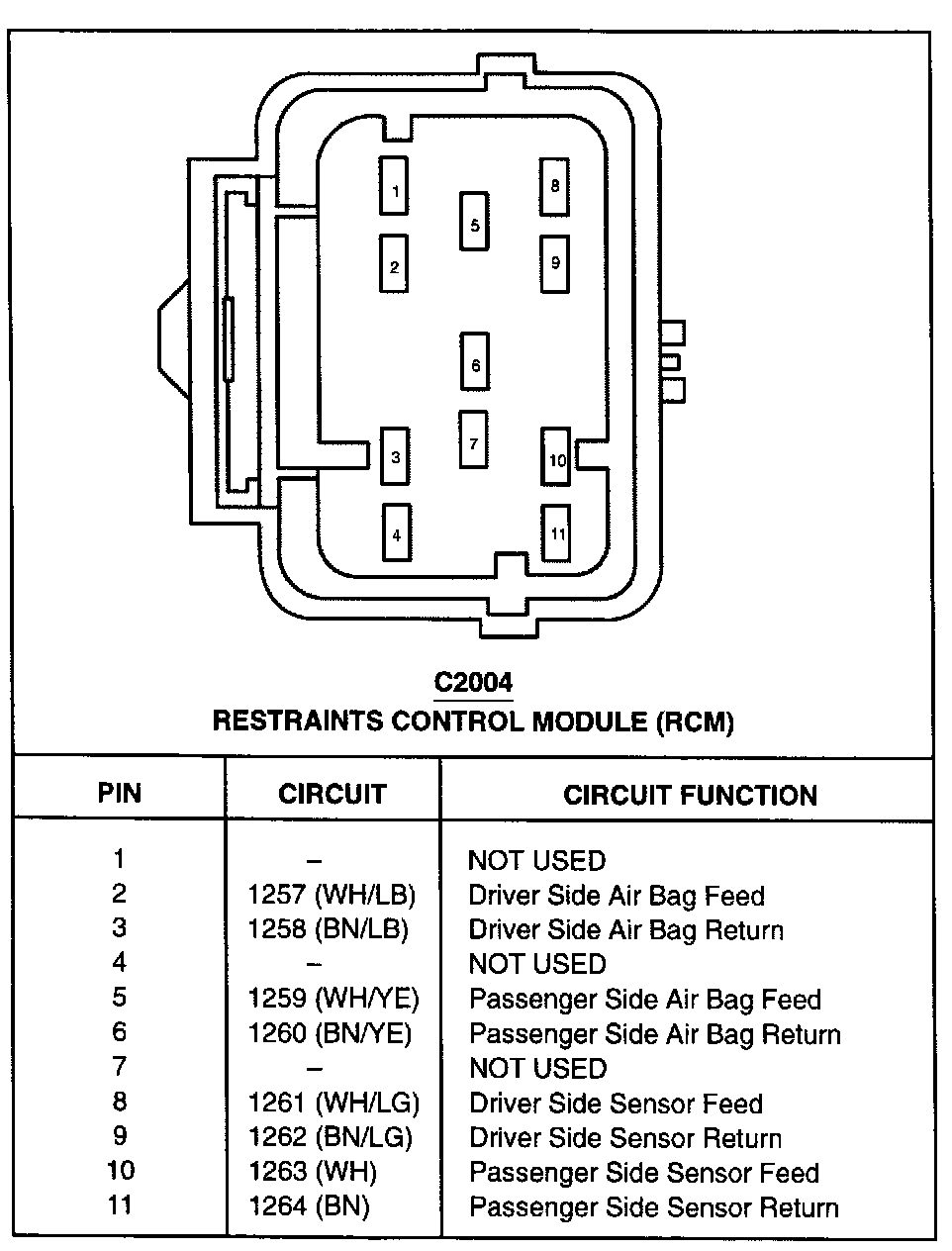 1
2
3
4
5
6
7
8
9
10
11

C2004
RESTRAINTS CONTROL MODULE (RCM)

| PIN | CIRCUIT | CIRCUIT FUNCTION |
|---|---|---|
| 1 | – | NOT USED |
| 2 | 1257 (WH/LB) | Driver Side Air Bag Feed |
| 3 | 1258 (BN/LB) | Driver Side Air Bag Return |
| 4 | – | NOT USED |
| 5 | 1259 (WH/YE) | Passenger Side Air Bag Feed |
| 6 | 1260 (BN/YE) | Passenger Side Air Bag Return |
| 7 | – | NOT USED |
| 8 | 1261 (WH/LG) | Driver Side Sensor Feed |
| 9 | 1262 (BN/LG) | Driver Side Sensor Return |
| 10 | 1263 (WH) | Passenger Side Sensor Feed |
| 11 | 1264 (BN) | Passenger Side Sensor Return |