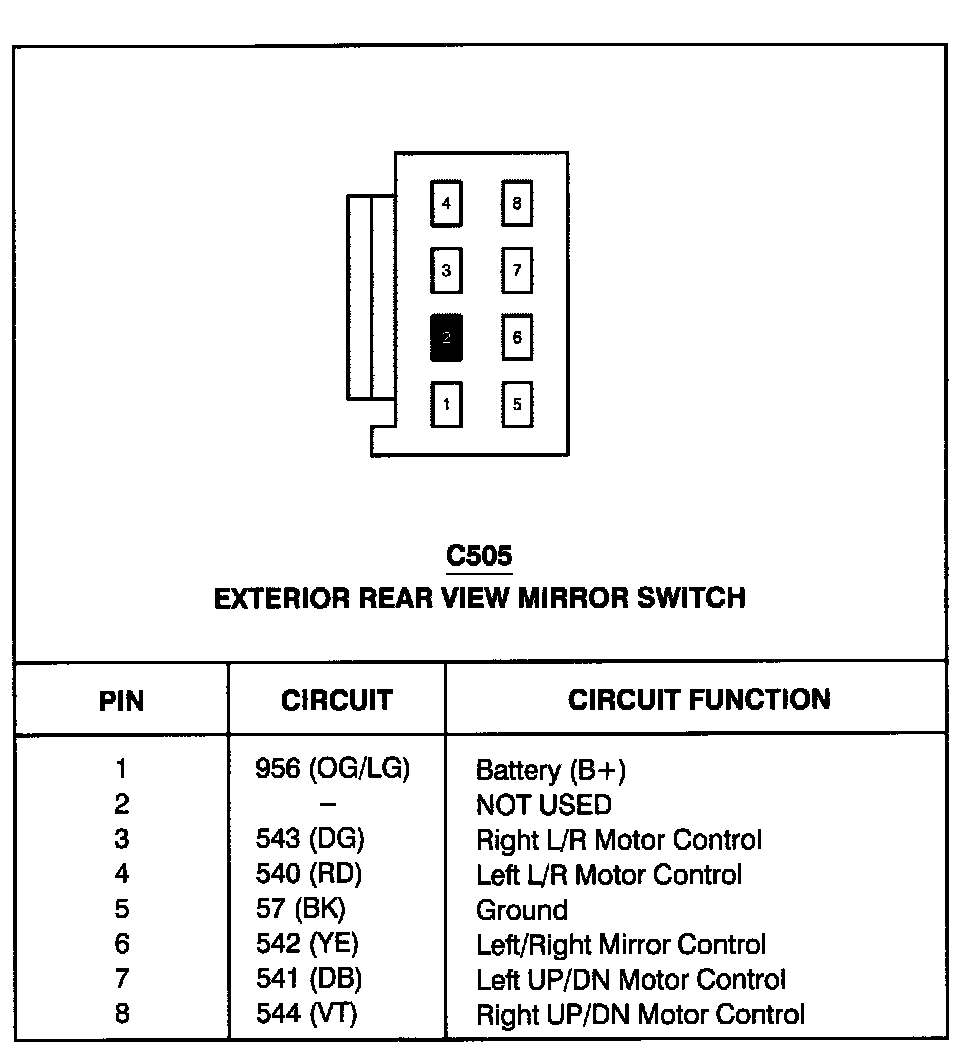 4 8
3 7
2 6
1 5

C505
EXTERIOR REAR VIEW MIRROR SWITCH

| PIN | CIRCUIT | CIRCUIT FUNCTION |
|---|---|---|
| 1 | 956 (OG/LG) | Battery (B+) |
| 2 | – | NOT USED |
| 3 | 543 (DG) | Right L/R Motor Control |
| 4 | 540 (RD) | Left L/R Motor Control |
| 5 | 57 (BK) | Ground |
| 6 | 542 (YE) | Left/Right Mirror Control |
| 7 | 541 (DB) | Left UP/DN Motor Control |
| 8 | 544 (VT) | Right UP/DN Motor Control |