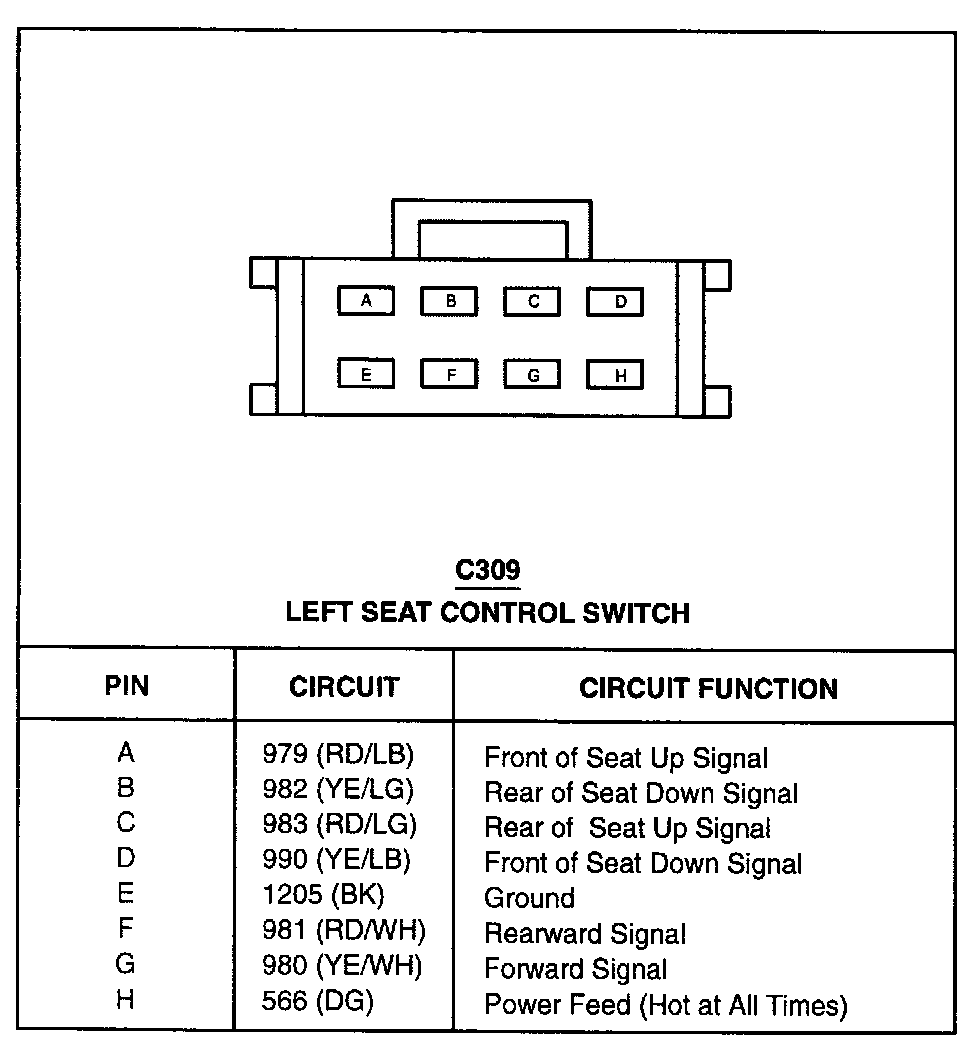 A B C D
E F G H

C309
LEFT SEAT CONTROL SWITCH

| PIN | CIRCUIT | CIRCUIT FUNCTION |
|---|---|---|
| A | 979 (RD/LB) | Front of Seat Up Signal |
| B | 982 (YE/LG) | Rear of Seat Down Signal |
| C | 983 (RD/LG) | Rear of Seat Up Signal |
| D | 990 (YE/LB) | Front of Seat Down Signal |
| E | 1205 (BK) | Ground |
| F | 981 (RD/WH) | Rearward Signal |
| G | 980 (YE/WH) | Forward Signal |
| H | 566 (DG) | Power Feed (Hot at All Times) |