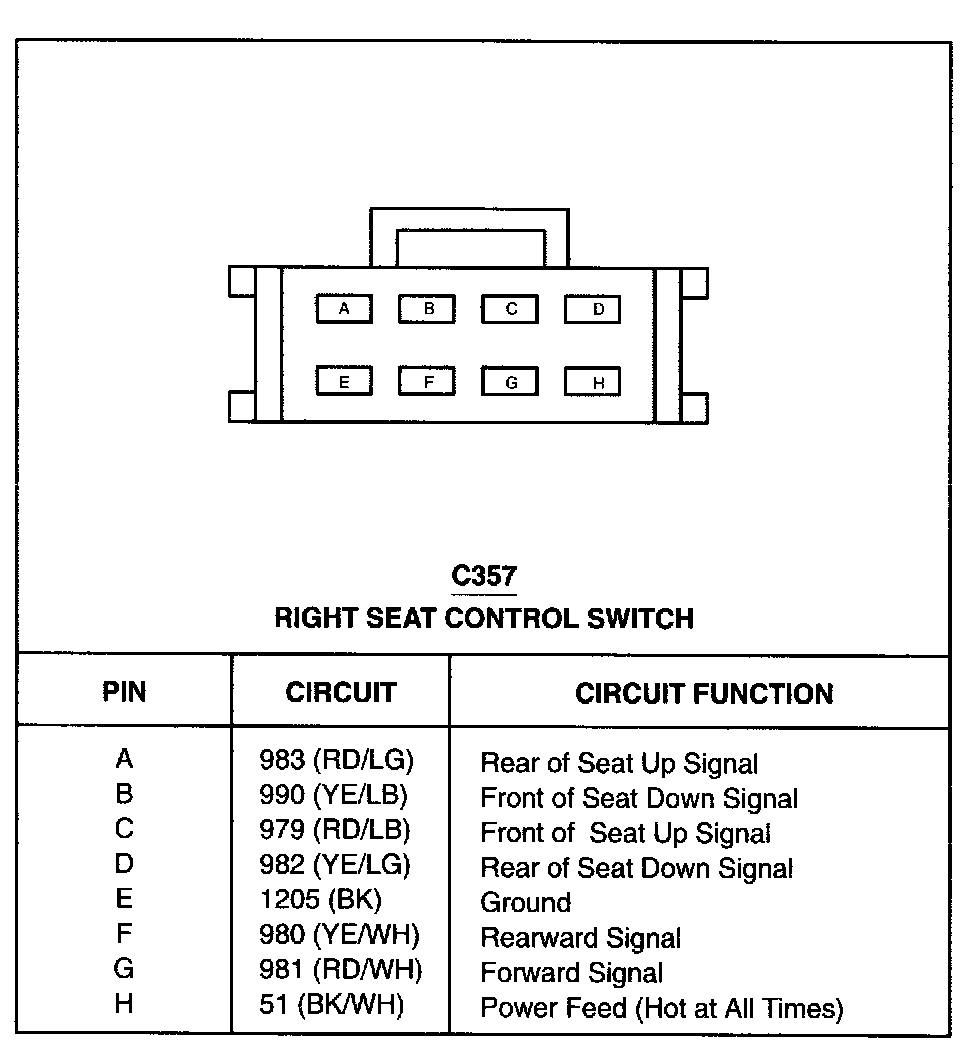 A B C D
E F G H

C357
RIGHT SEAT CONTROL SWITCH

| PIN | CIRCUIT | CIRCUIT FUNCTION |
|---|---|---|
| A | 983 (RD/LG) | Rear of Seat Up Signal |
| B | 990 (YE/LB) | Front of Seat Down Signal |
| C | 979 (RD/LB) | Front of Seat Up Signal |
| D | 982 (YE/LG) | Rear of Seat Down Signal |
| E | 1205 (BK) | Ground |
| F | 980 (YE/WH) | Rearward Signal |
| G | 981 (RD/WH) | Forward Signal |
| H | 51 (BK/WH) | Power Feed (Hot at All Times) |