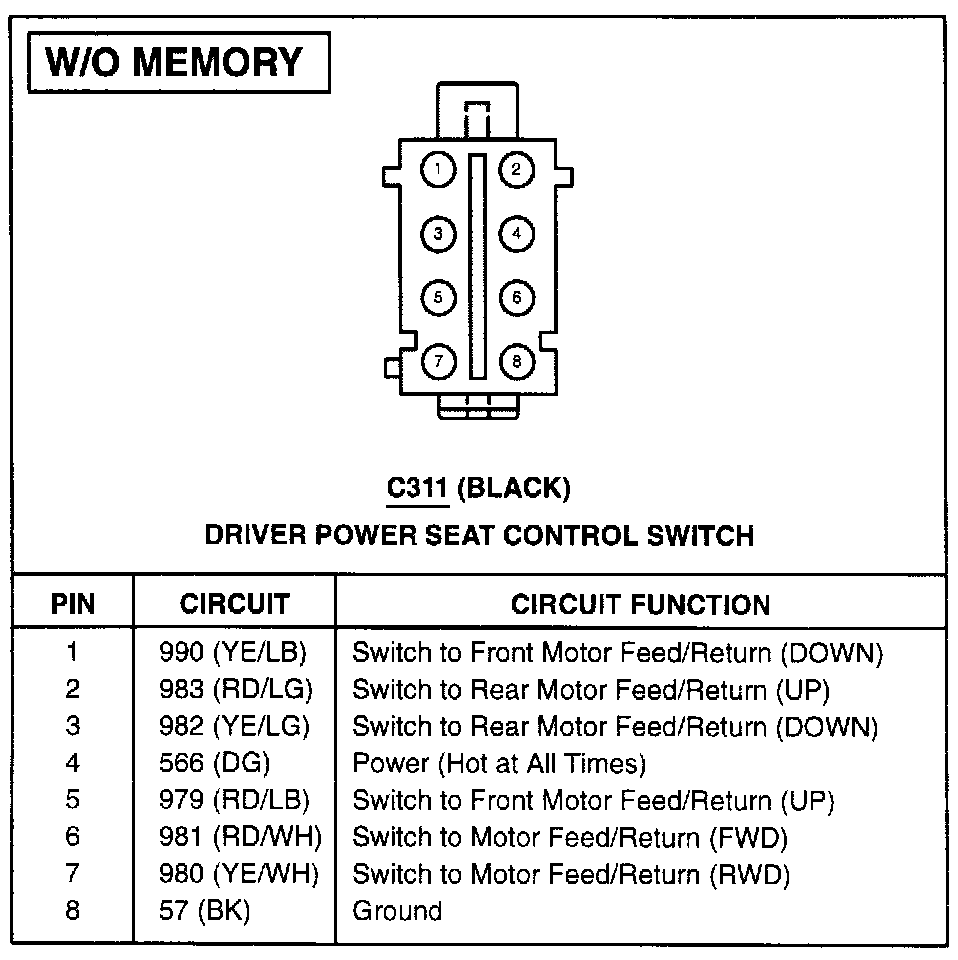 W/O MEMORY

1 2 3 4 5 6 7 8

C311 (BLACK)
DRIVER POWER SEAT CONTROL SWITCH

| PIN | CIRCUIT | CIRCUIT FUNCTION |
|---|---|---|
| 1 | 990 (YE/LB) | Switch to Front Motor Feed/Return (DOWN) |
| 2 | 983 (RD/LG) | Switch to Rear Motor Feed/Return (UP) |
| 3 | 982 (YE/LG) | Switch to Rear Motor Feed/Return (DOWN) |
| 4 | 566 (DG) | Power (Hot at All Times) |
| 5 | 979 (RD/LB) | Switch to Front Motor Feed/Return (UP) |
| 6 | 981 (RD/WH) | Switch to Motor Feed/Return (FWD) |
| 7 | 980 (YE/WH) | Switch to Motor Feed/Return (RWD) |
| 8 | 57 (BK) | Ground |