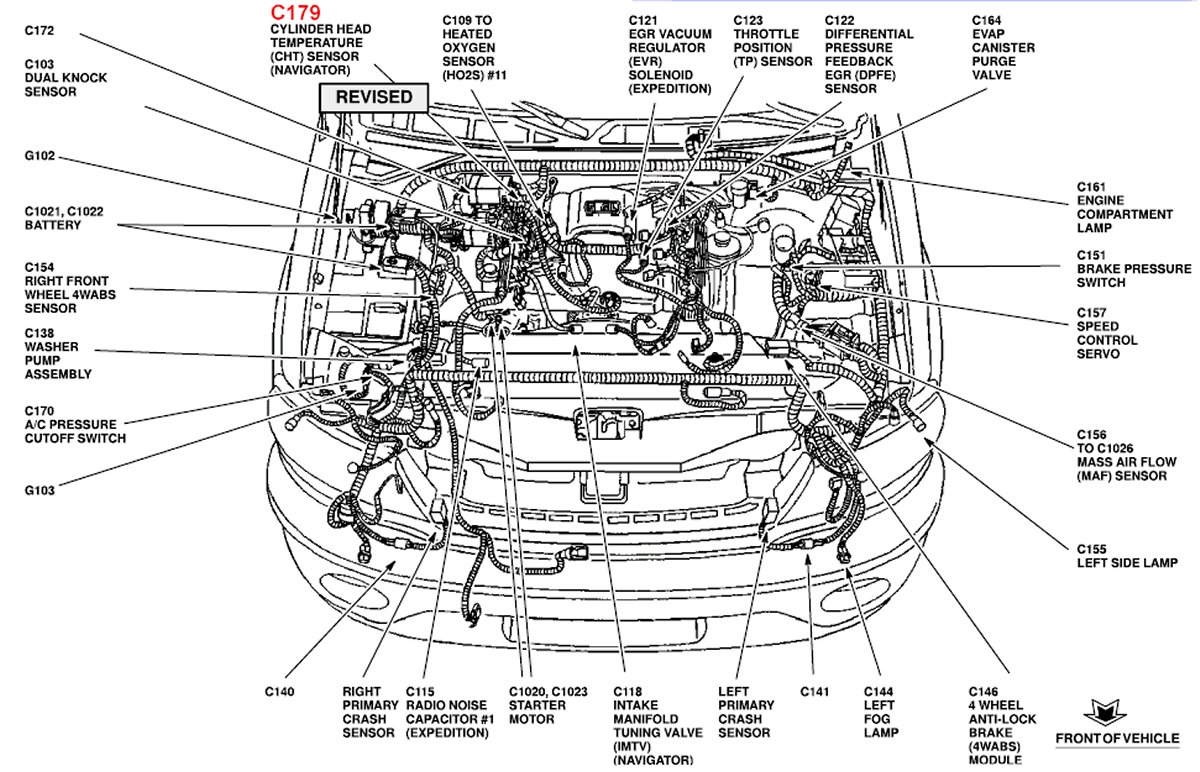 C172

C103
DUAL KNOCK
SENSOR

G102

C1021, C1022
BATTERY

C154
RIGHT FRONT
WHEEL 4WABS
SENSOR

C138
WASHER
PUMP
ASSEMBLY

C170
A/C PRESSURE
CUTOFF SWITCH

G103

C179
CYLINDER HEAD
TEMPERATURE
(CHT) SENSOR
(NAVIGATOR)

REVISED

C109 TO
HEATED
OXYGEN
SENSOR
(HO2S) #11

C121
EGR VACUUM
REGULATOR
(EVR)
SOLENOID
(EXPEDITION)

C123
THROTTLE
POSITION
(TP) SENSOR

C122
DIFFERENTIAL
PRESSURE
FEEDBACK
EGR (DPFE)
SENSOR

C164
EVAP
CANISTER
PURGE
VALVE

C161
ENGINE
COMPARTMENT
LAMP

C151
BRAKE PRESSURE
SWITCH

C157
SPEED
CONTROL
SERVO

C156
TO C1026
MASS AIR FLOW
(MAF) SENSOR

C155
LEFT SIDE LAMP

C140

RIGHT
PRIMARY
CRASH
SENSOR

C115
RADIO NOISE
CAPACITOR #1
(EXPEDITION)

C1020, C1023
STARTER
MOTOR

C118
INTAKE
MANIFOLD
TUNING VALVE
(IMTV)
(NAVIGATOR)

LEFT
PRIMARY
CRASH
SENSOR

C141

C144
LEFT
FOG
LAMP

C146
4 WHEEL
ANTI-LOCK
BRAKE
(4WABS)
MODULE

FRONT OF VEHICLE