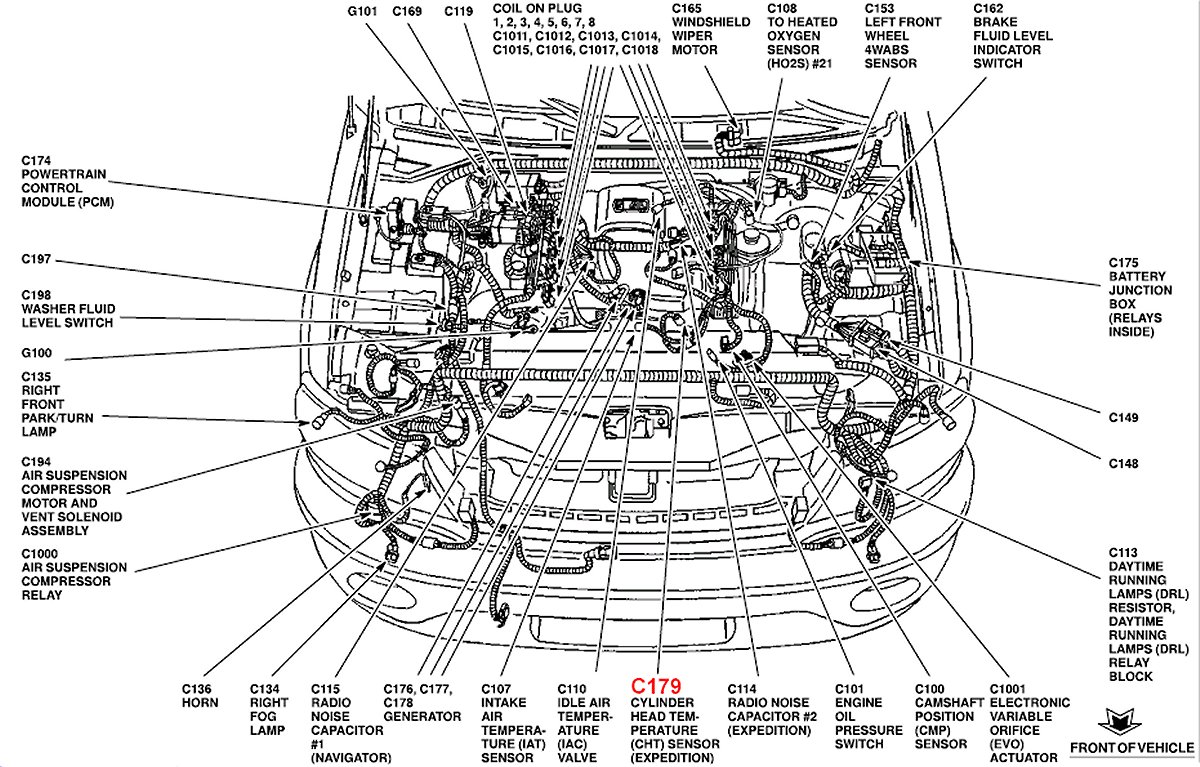 G101
C169
C119
COIL ON PLUG 1, 2, 3, 4, 5, 6, 7, 8 C1011, C1012, C1013, C1014, C1015, C1016, C1017, C1018
C165 WINDSHIELD WIPER MOTOR
C108 TO HEATED OXYGEN SENSOR (HO2S) #21
C153 LEFT FRONT WHEEL 4WABS SENSOR
C162 BRAKE FLUID LEVEL INDICATOR SWITCH

C174 POWERTRAIN CONTROL MODULE (PCM)
C197
C198 WASHER FLUID LEVEL SWITCH
G100
C135 RIGHT FRONT PARK/TURN LAMP
C194 AIR SUSPENSION COMPRESSOR MOTOR AND VENT SOLENOID ASSEMBLY
C1000 AIR SUSPENSION COMPRESSOR RELAY

C175 BATTERY JUNCTION BOX (RELAYS INSIDE)
C149
C148
C113 DAYTIME RUNNING LAMPS (DRL) RESISTOR, DAYTIME RUNNING LAMPS (DRL) RELAY BLOCK

C136 HORN
C134 RIGHT FOG LAMP
C115 RADIO NOISE CAPACITOR #1 (NAVIGATOR)
C176, C177, C178 GENERATOR
C107 INTAKE AIR TEMPERATURE (IAT) SENSOR
C110 IDLE AIR TEMPERATURE (IAC) VALVE
C179 CYLINDER HEAD TEMPERATURE (CHT) SENSOR (EXPEDITION)
C114 RADIO NOISE CAPACITOR #2 (EXPEDITION)
C101 ENGINE OIL PRESSURE SWITCH
C100 CAMSHAFT POSITION (CMP) SENSOR
C1001 ELECTRONIC VARIABLE ORIFICE (EVO) ACTUATOR
FRONT OF VEHICLE