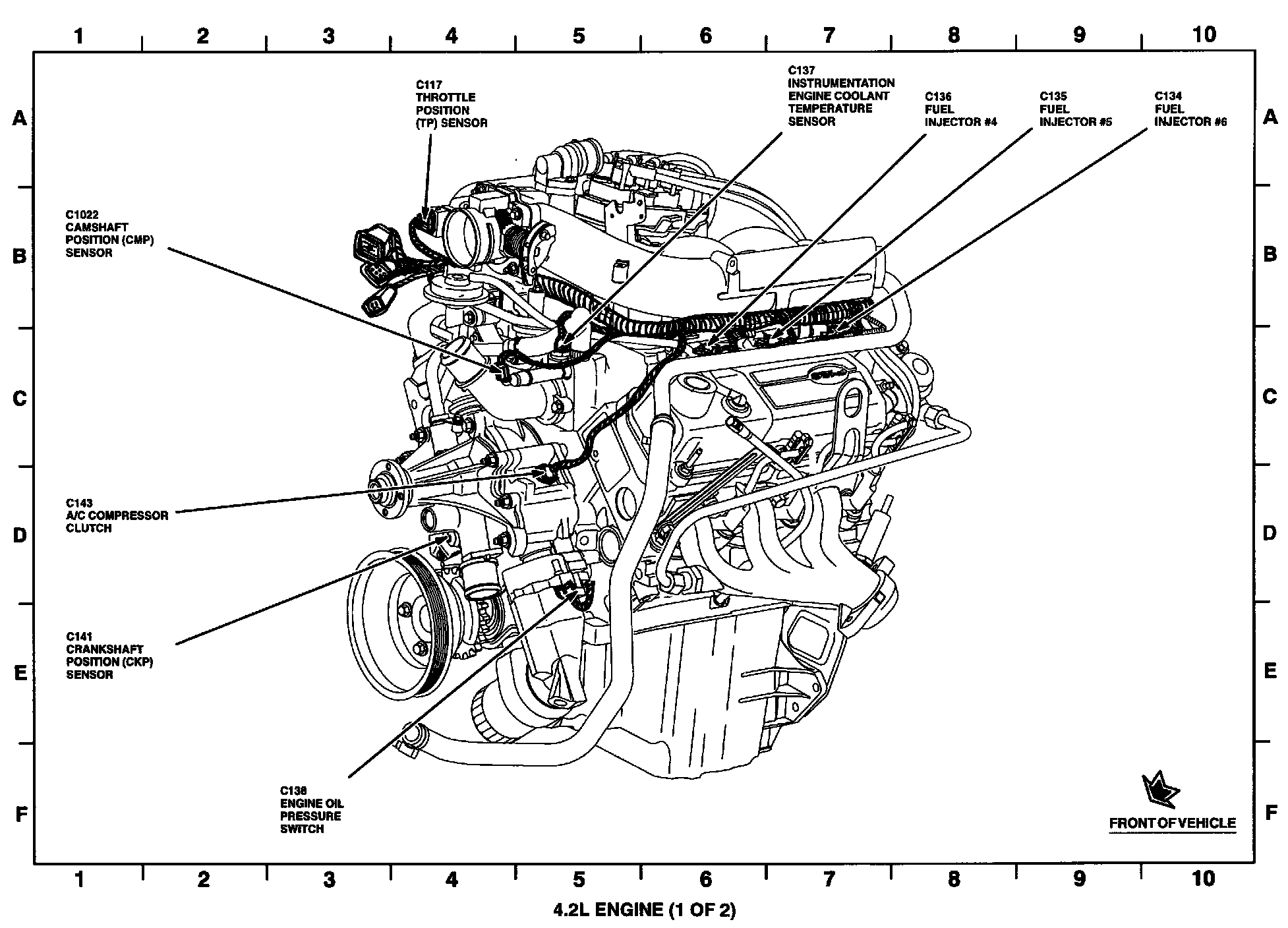 1 2 3 4 5 6 7 8 9 10

A

B

C

D

E

F

C117
THROTTLE
POSITION
(TP) SENSOR

C137
INSTRUMENTATION
ENGINE COOLANT
TEMPERATURE
SENSOR

C136
FUEL
INJECTOR #4

C135
FUEL
INJECTOR #5

C134
FUEL
INJECTOR #6

C1022
CAMSHAFT
POSITION (CMP)
SENSOR

C143
A/C COMPRESSOR
CLUTCH

C141
CRANKSHAFT
POSITION (CKP)
SENSOR

C138
ENGINE OIL
PRESSURE
SWITCH

FRONT OF VEHICLE

A

B

C

D

E

F

1 2 3 4 5 6 7 8 9 10

4.2L ENGINE (1 OF 2)