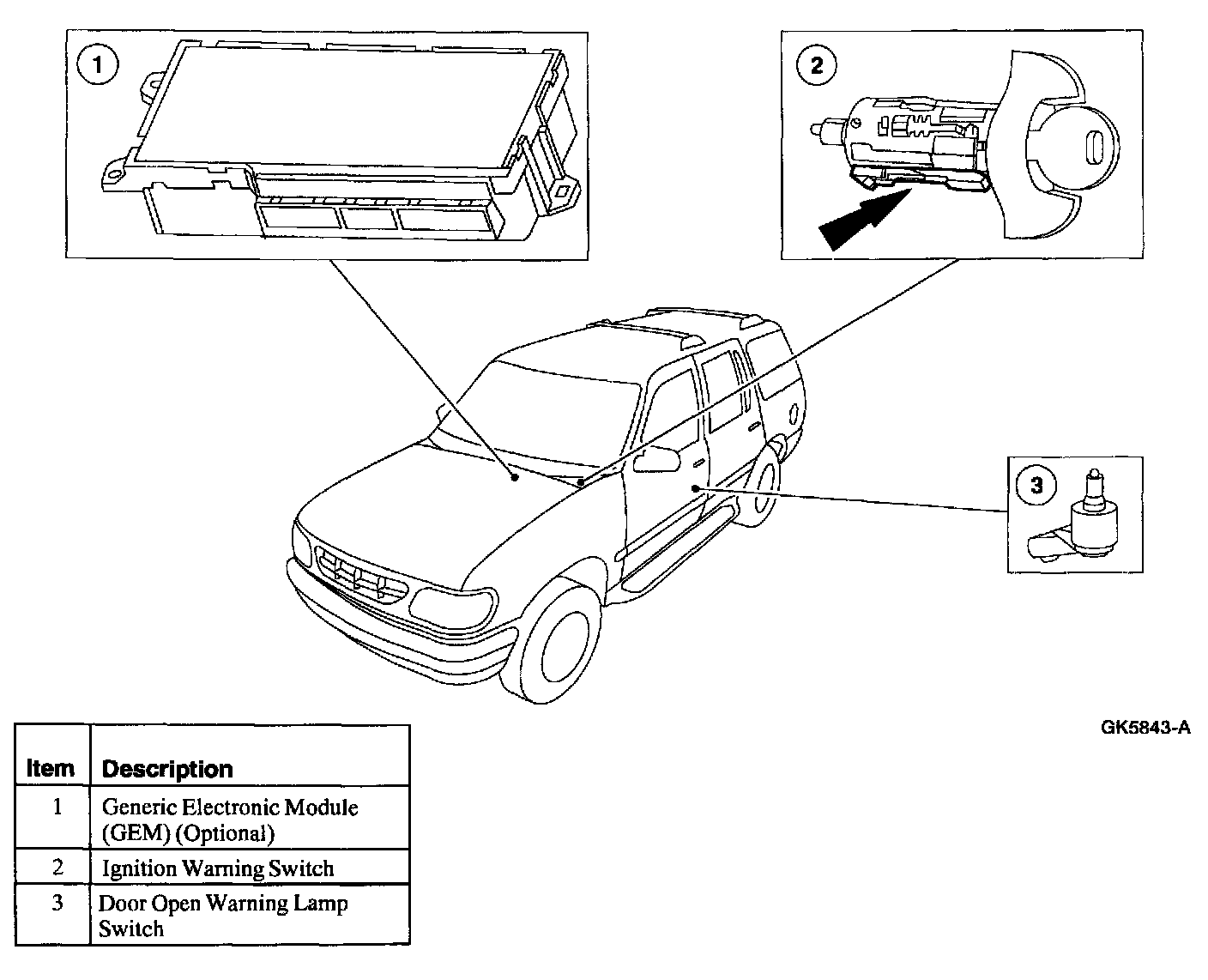 1

2

3

GK5843-A

| Item | Description |
|---|---|
| 1 | Generic Electronic Module (GEM) (Optional) |
| 2 | Ignition Warning Switch |
| 3 | Door Open Warning Lamp Switch |