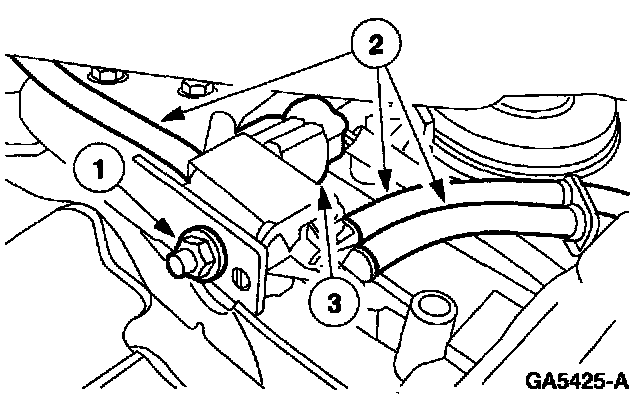 2
1
3
GA5425-A