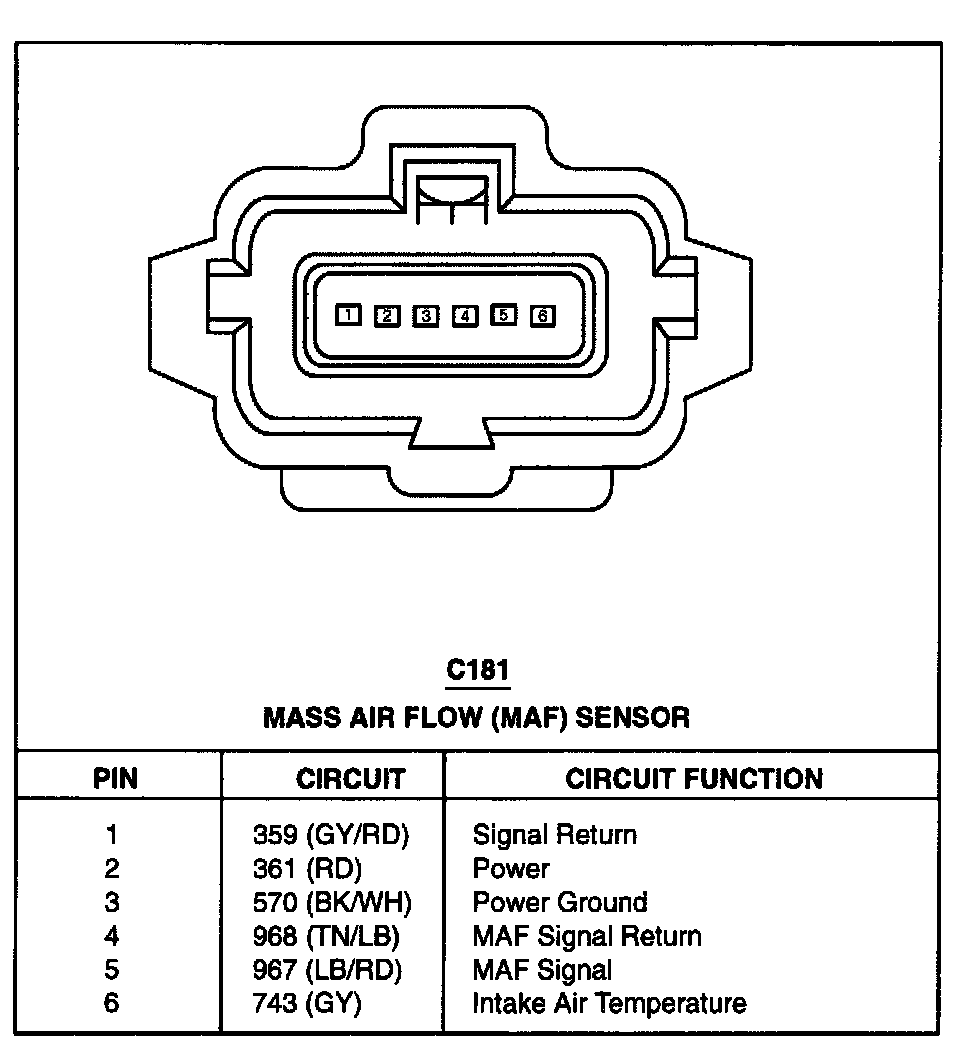 1 2 3 4 5 6

C181

MASS AIR FLOW (MAF) SENSOR

| PIN | CIRCUIT | CIRCUIT FUNCTION |
|---|---|---|
| 1 | 359 (GY/RD) | Signal Return |
| 2 | 361 (RD) | Power |
| 3 | 570 (BK/WH) | Power Ground |
| 4 | 968 (TN/LB) | MAF Signal Return |
| 5 | 967 (LB/RD) | MAF Signal |
| 6 | 743 (GY) | Intake Air Temperature |