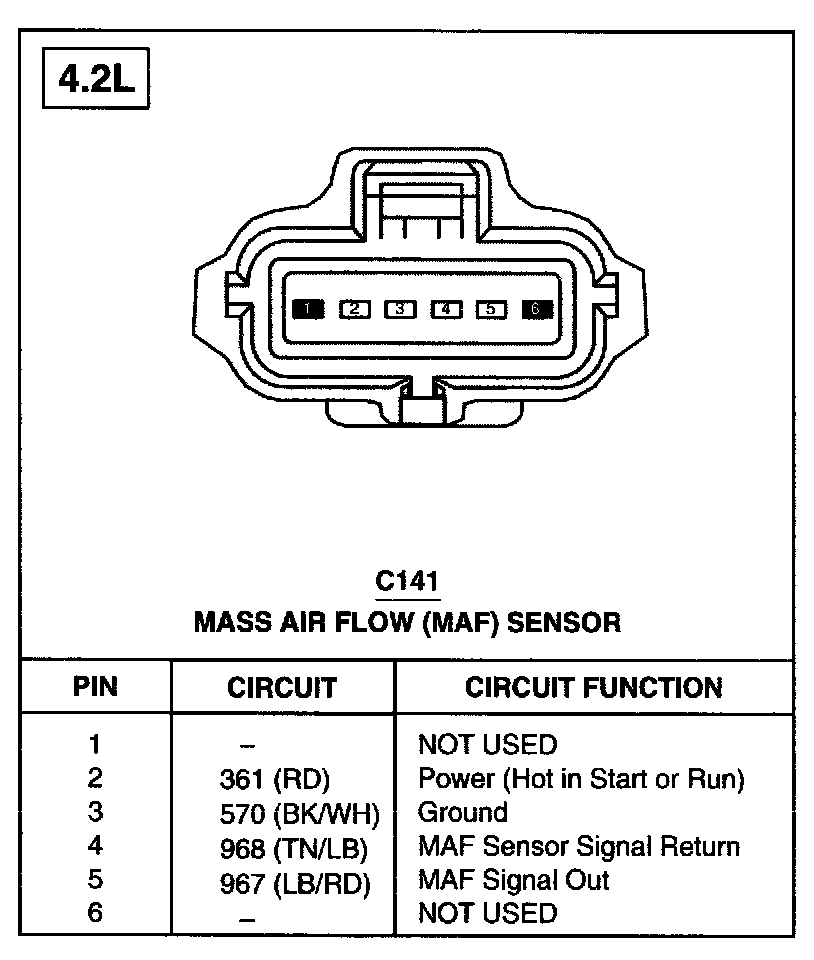 4.2L

1 2 3 4 5 6

C141
MASS AIR FLOW (MAF) SENSOR

| PIN | CIRCUIT | CIRCUIT FUNCTION |
|---|---|---|
| 1 | – | NOT USED |
| 2 | 361 (RD) | Power (Hot in Start or Run) |
| 3 | 570 (BK/WH) | Ground |
| 4 | 968 (TN/LB) | MAF Sensor Signal Return |
| 5 | 967 (LB/RD) | MAF Signal Out |
| 6 | – | NOT USED |