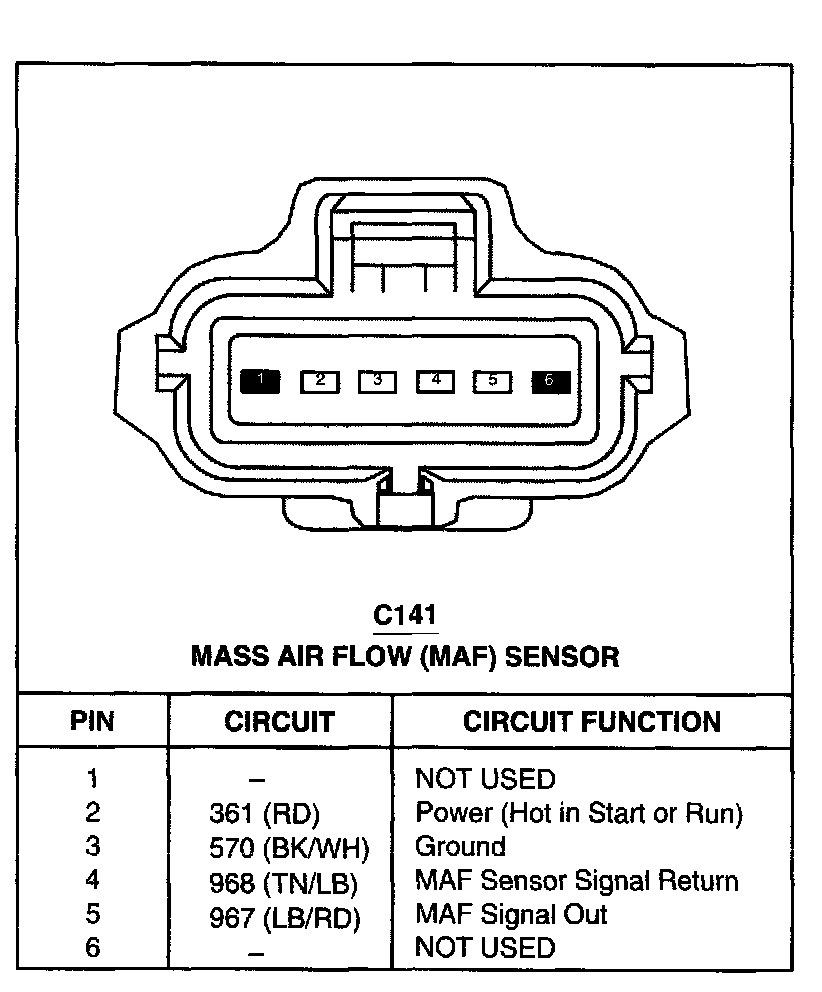 1 2 3 4 5 6

C141
MASS AIR FLOW (MAF) SENSOR

| PIN | CIRCUIT | CIRCUIT FUNCTION |
|---|---|---|
| 1 | – | NOT USED |
| 2 | 361 (RD) | Power (Hot in Start or Run) |
| 3 | 570 (BK/WH) | Ground |
| 4 | 968 (TN/LB) | MAF Sensor Signal Return |
| 5 | 967 (LB/RD) | MAF Signal Out |
| 6 | – | NOT USED |