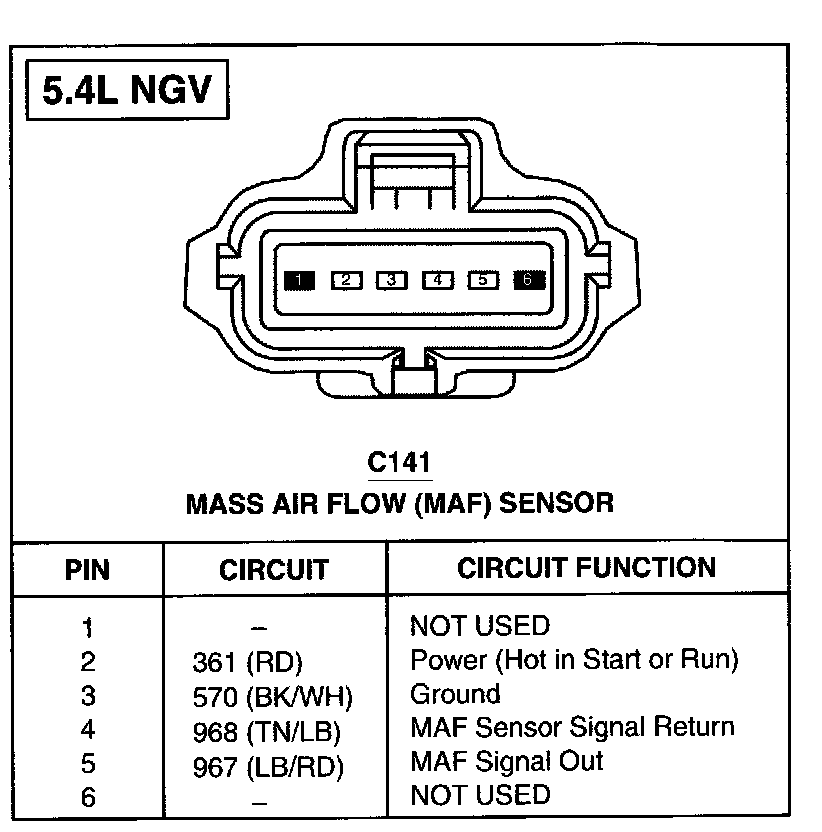 5.4L NGV

1 2 3 4 5 6

C141
MASS AIR FLOW (MAF) SENSOR

| PIN | CIRCUIT | CIRCUIT FUNCTION |
|---|---|---|
| 1 | – | NOT USED |
| 2 | 361 (RD) | Power (Hot in Start or Run) |
| 3 | 570 (BK/WH) | Ground |
| 4 | 968 (TN/LB) | MAF Sensor Signal Return |
| 5 | 967 (LB/RD) | MAF Signal Out |
| 6 | – | NOT USED |