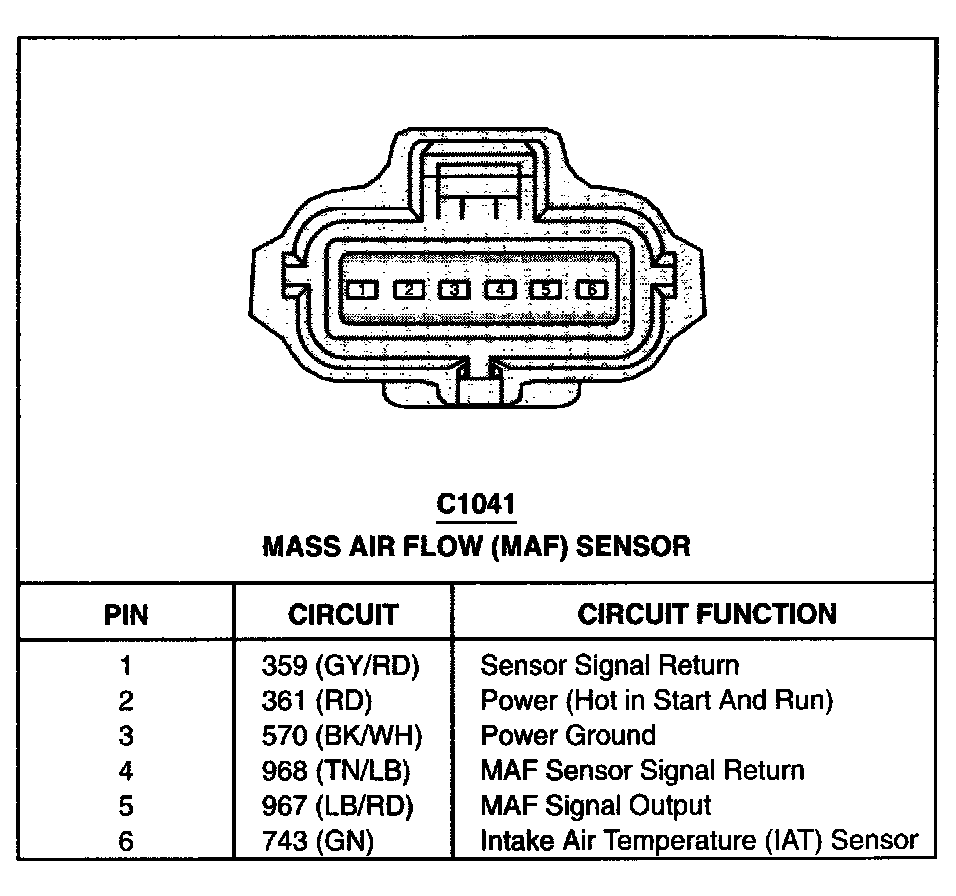 1 2 3 4 5 6

C1041
MASS AIR FLOW (MAF) SENSOR

| PIN | CIRCUIT | CIRCUIT FUNCTION |
|---|---|---|
| 1 | 359 (GY/RD) | Sensor Signal Return |
| 2 | 361 (RD) | Power (Hot in Start And Run) |
| 3 | 570 (BK/WH) | Power Ground |
| 4 | 968 (TN/LB) | MAF Sensor Signal Return |
| 5 | 967 (LB/RD) | MAF Signal Output |
| 6 | 743 (GN) | Intake Air Temperature (IAT) Sensor |