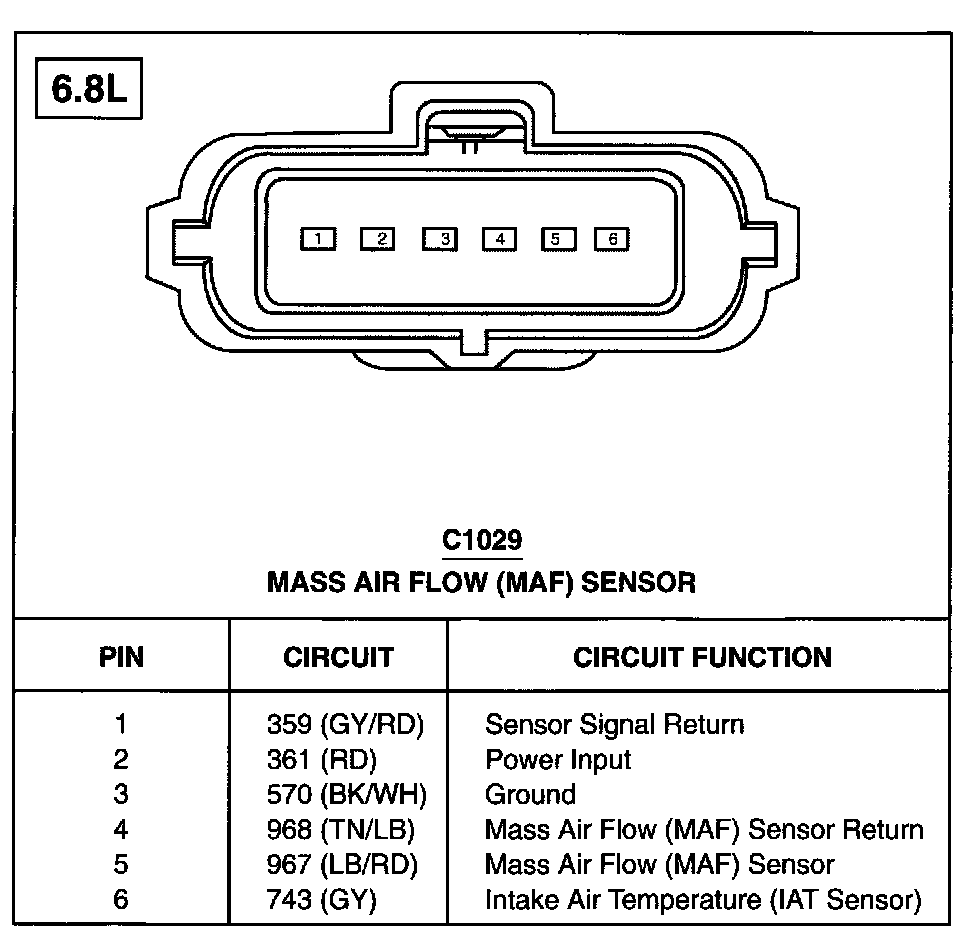 6.8L

1 2 3 4 5 6

C1029
MASS AIR FLOW (MAF) SENSOR

| PIN | CIRCUIT | CIRCUIT FUNCTION |
|---|---|---|
| 1 | 359 (GY/RD) | Sensor Signal Return |
| 2 | 361 (RD) | Power Input |
| 3 | 570 (BK/WH) | Ground |
| 4 | 968 (TN/LB) | Mass Air Flow (MAF) Sensor Return |
| 5 | 967 (LB/RD) | Mass Air Flow (MAF) Sensor |
| 6 | 743 (GY) | Intake Air Temperature (IAT Sensor) |