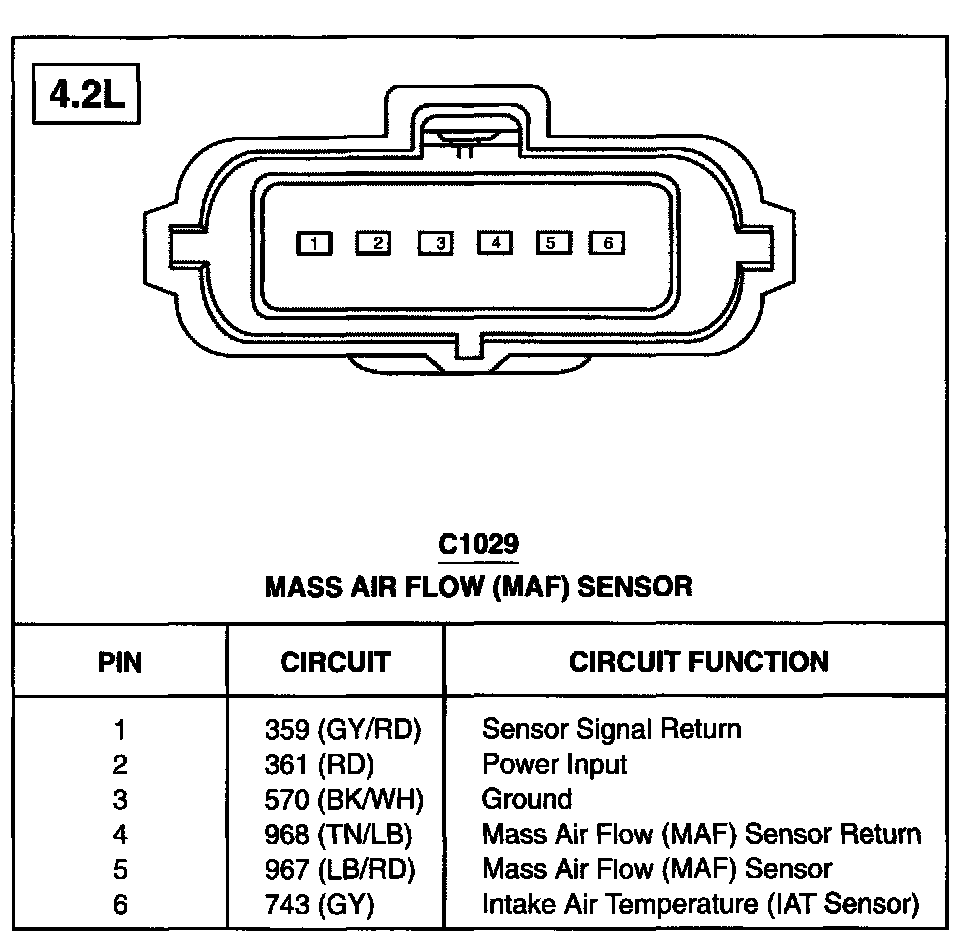 4.2L

1 2 3 4 5 6

C1029
MASS AIR FLOW (MAF) SENSOR

| PIN | CIRCUIT | CIRCUIT FUNCTION |
|---|---|---|
| 1 | 359 (GY/RD) | Sensor Signal Return |
| 2 | 361 (RD) | Power Input |
| 3 | 570 (BK/WH) | Ground |
| 4 | 968 (TN/LB) | Mass Air Flow (MAF) Sensor Return |
| 5 | 967 (LB/RD) | Mass Air Flow (MAF) Sensor |
| 6 | 743 (GY) | Intake Air Temperature (IAT Sensor) |