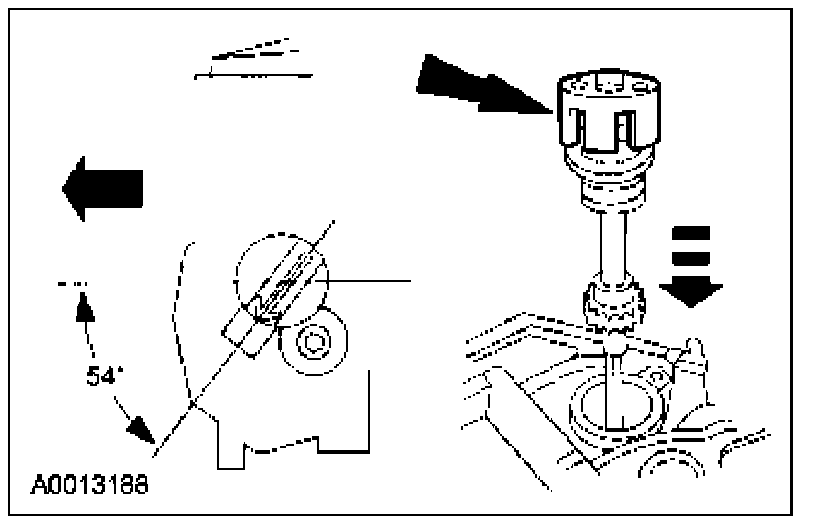 54°

A0013188