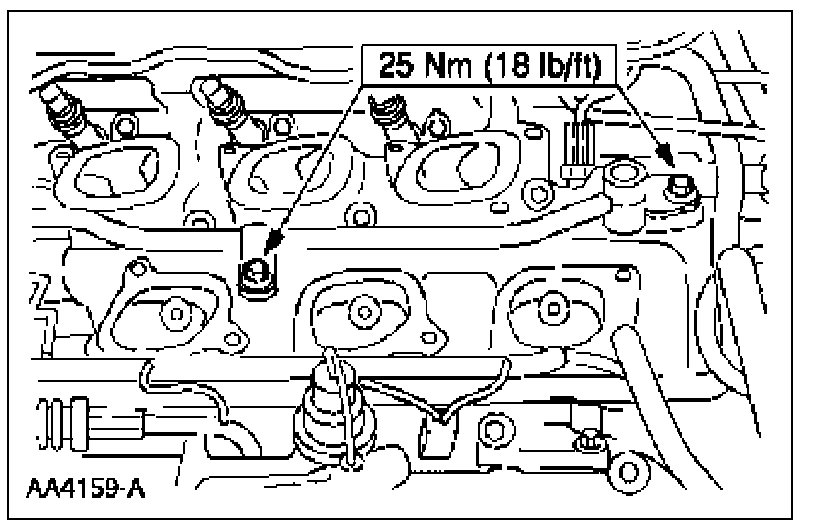 25 Nm (18 lb/ft)

AA4159-A