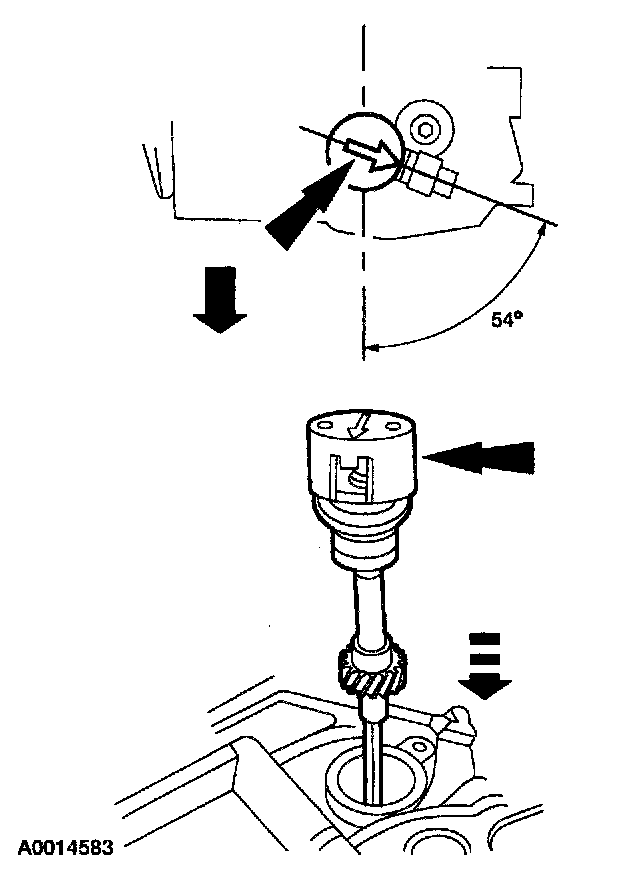 54°

A0014583