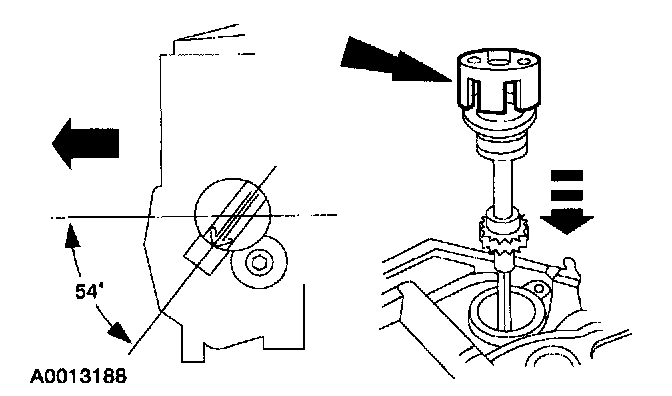 54'

A0013188