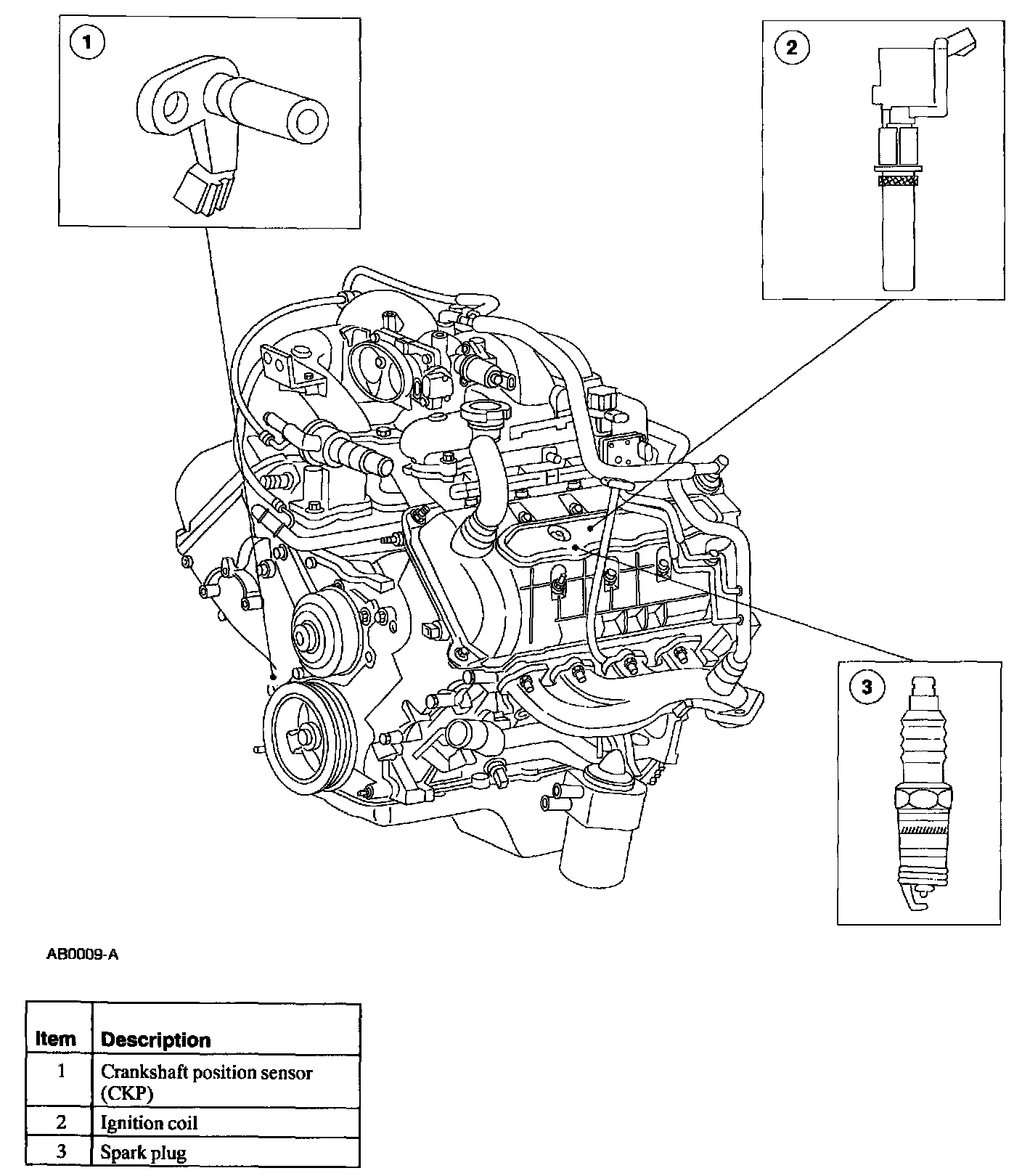 1

2

3

AB0009-A

| Item | Description |
|---|---|
| 1 | Crankshaft position sensor (CKP) |
| 2 | Ignition coil |
| 3 | Spark plug |