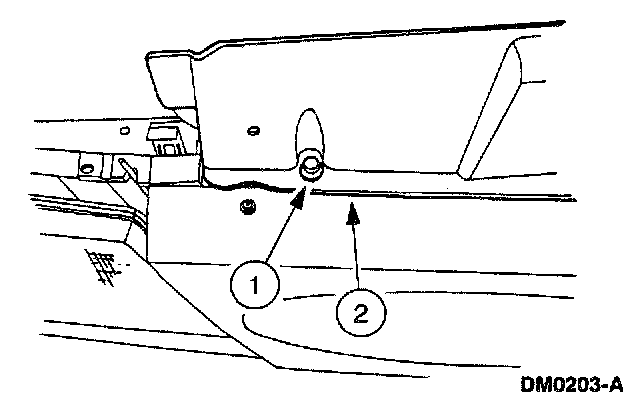 1
2
DM0203-A