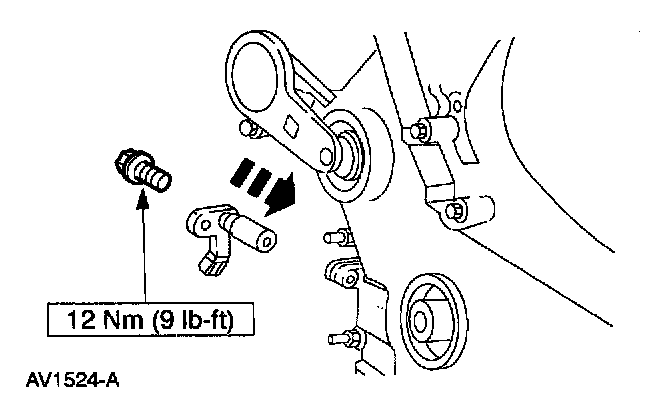 12 Nm (9 lb-ft)

AV1524-A