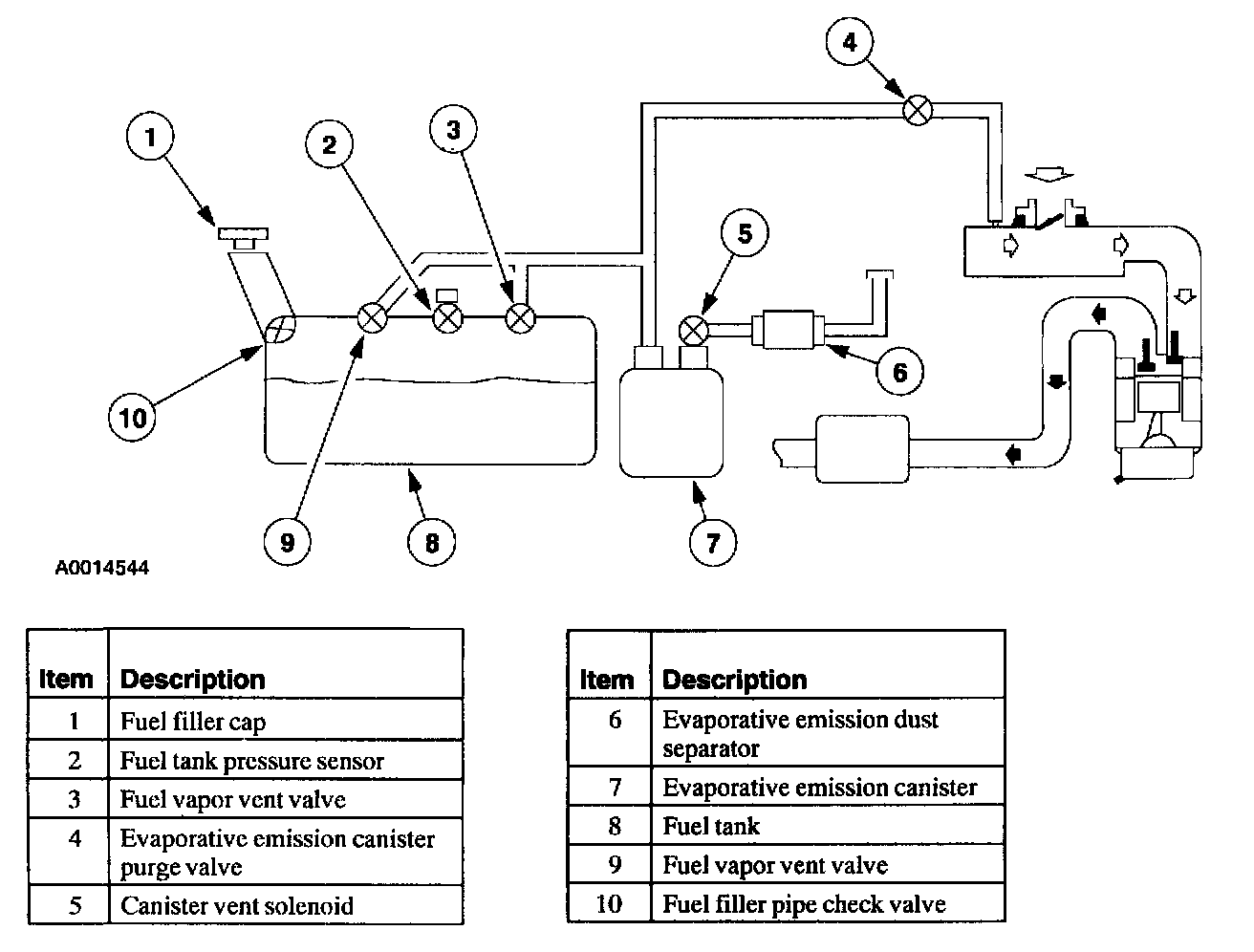 4
1
2
3
5
6
10
9
8
7
A0014544

| Item | Description |
|---|---|
| 1 | Fuel filler cap |
| 2 | Fuel tank pressure sensor |
| 3 | Fuel vapor vent valve |
| 4 | Evaporative emission canister purge valve |
| 5 | Canister vent solenoid |

| Item | Description |
|---|---|
| 6 | Evaporative emission dust separator |
| 7 | Evaporative emission canister |
| 8 | Fuel tank |
| 9 | Fuel vapor vent valve |
| 10 | Fuel filler pipe check valve |