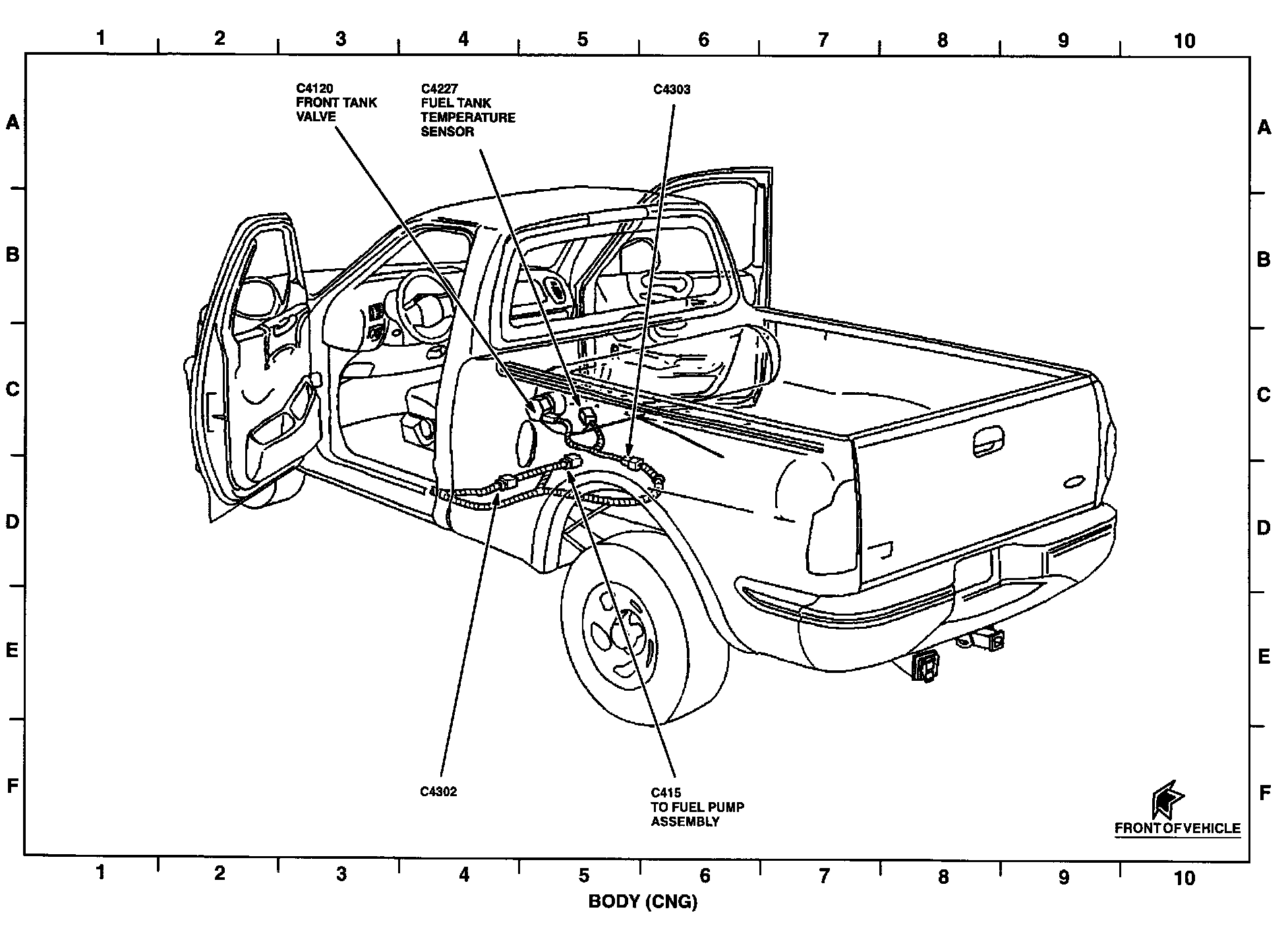 1 2 3 4 5 6 7 8 9 10

A
B
C
D
E
F

C4120
FRONT TANK
VALVE

C4227
FUEL TANK
TEMPERATURE
SENSOR

C4303

C4302

C415
TO FUEL PUMP
ASSEMBLY

FRONT OF VEHICLE

A
B
C
D
E
F

1 2 3 4 5 6 7 8 9 10

BODY (CNG)