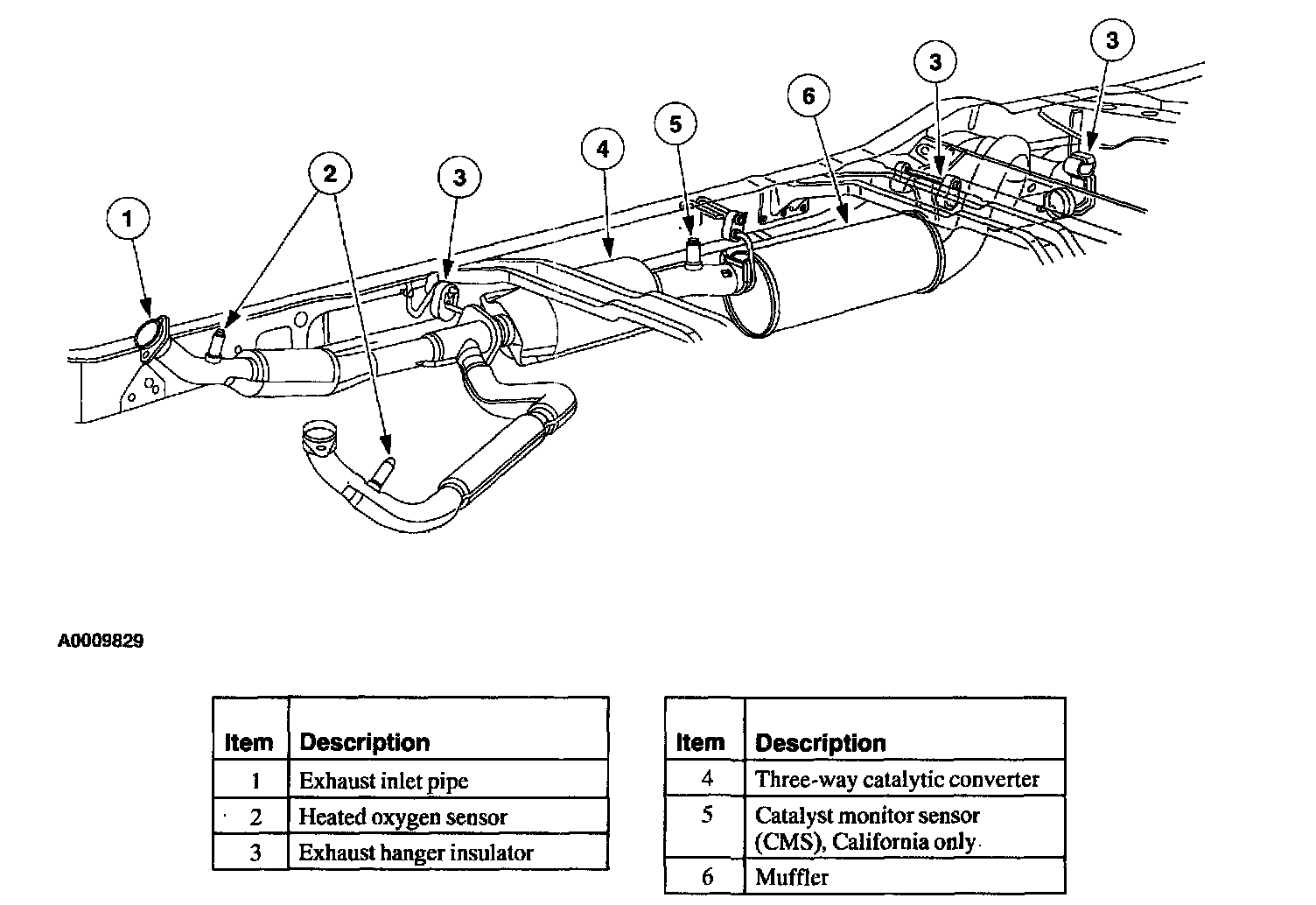 1

2

3

4

5

6

3

3

A0009829

| Item | Description |
|---|---|
| 1 | Exhaust inlet pipe |
| 2 | Heated oxygen sensor |
| 3 | Exhaust hanger insulator |

| Item | Description |
|---|---|
| 4 | Three-way catalytic converter |
| 5 | Catalyst monitor sensor (CMS), California only |
| 6 | Muffler |