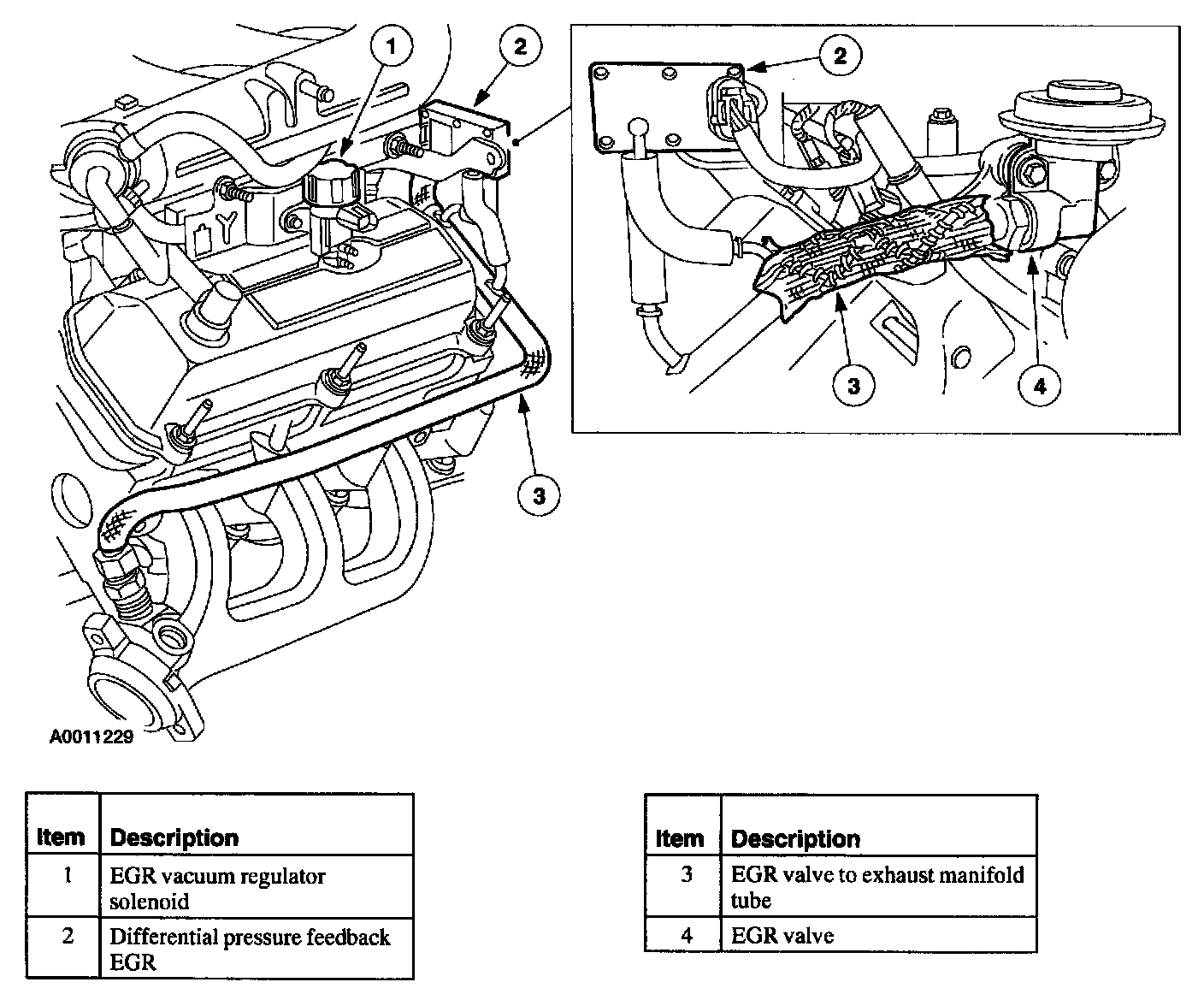 1
2
2
3
3
4
A0011229

| Item | Description |
|---|---|
| 1 | EGR vacuum regulator solenoid |
| 2 | Differential pressure feedback EGR |

| Item | Description |
|---|---|
| 3 | EGR valve to exhaust manifold tube |
| 4 | EGR valve |