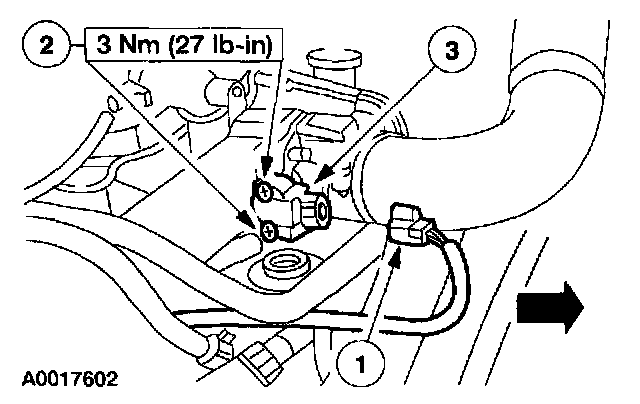 2
3 Nm (27 lb-in)
3
1
A0017602