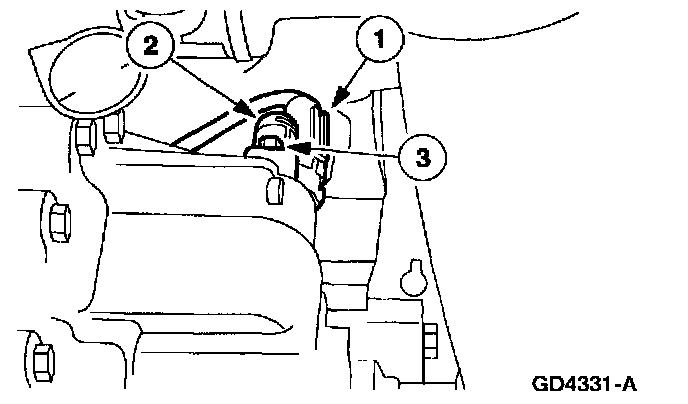 2
1
3
GD4331-A