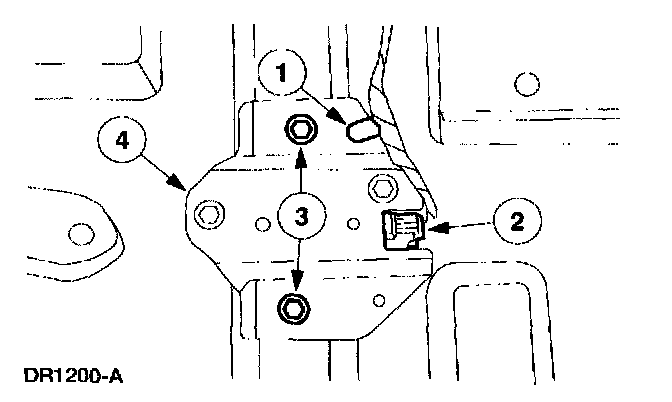 1
4
3
2
DR1200-A