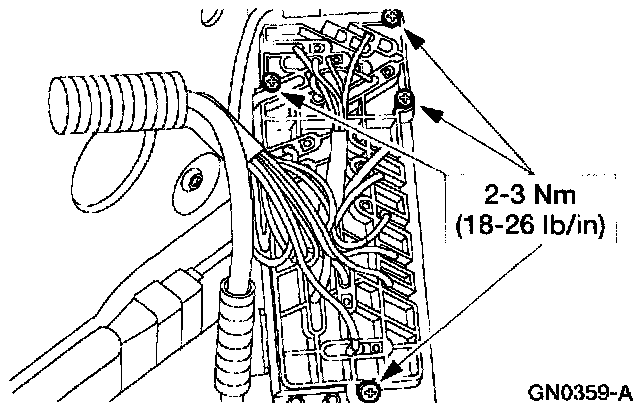 2-3 Nm
(18-26 lb/in)

GN0359-A