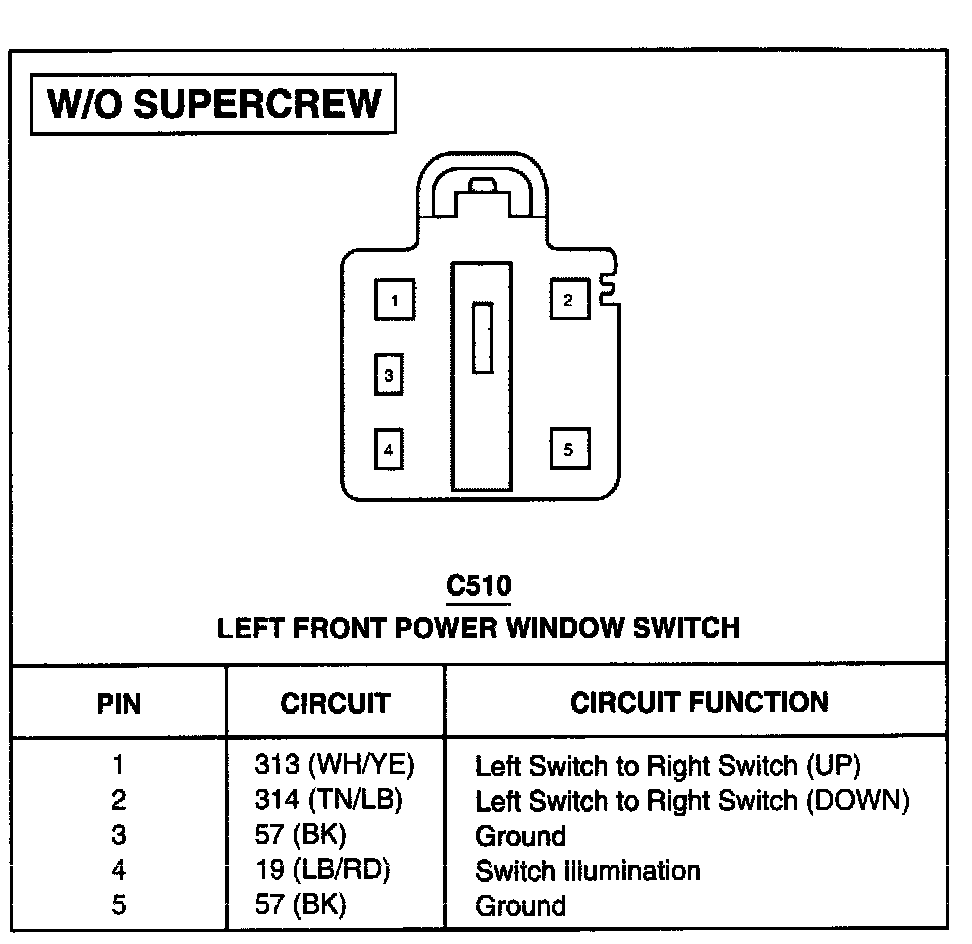 W/O SUPERCREW

1
2
3
4
5

C510
LEFT FRONT POWER WINDOW SWITCH

| PIN | CIRCUIT | CIRCUIT FUNCTION |
|---|---|---|
| 1 | 313 (WH/YE) | Left Switch to Right Switch (UP) |
| 2 | 314 (TN/LB) | Left Switch to Right Switch (DOWN) |
| 3 | 57 (BK) | Ground |
| 4 | 19 (LB/RD) | Switch Illumination |
| 5 | 57 (BK) | Ground |