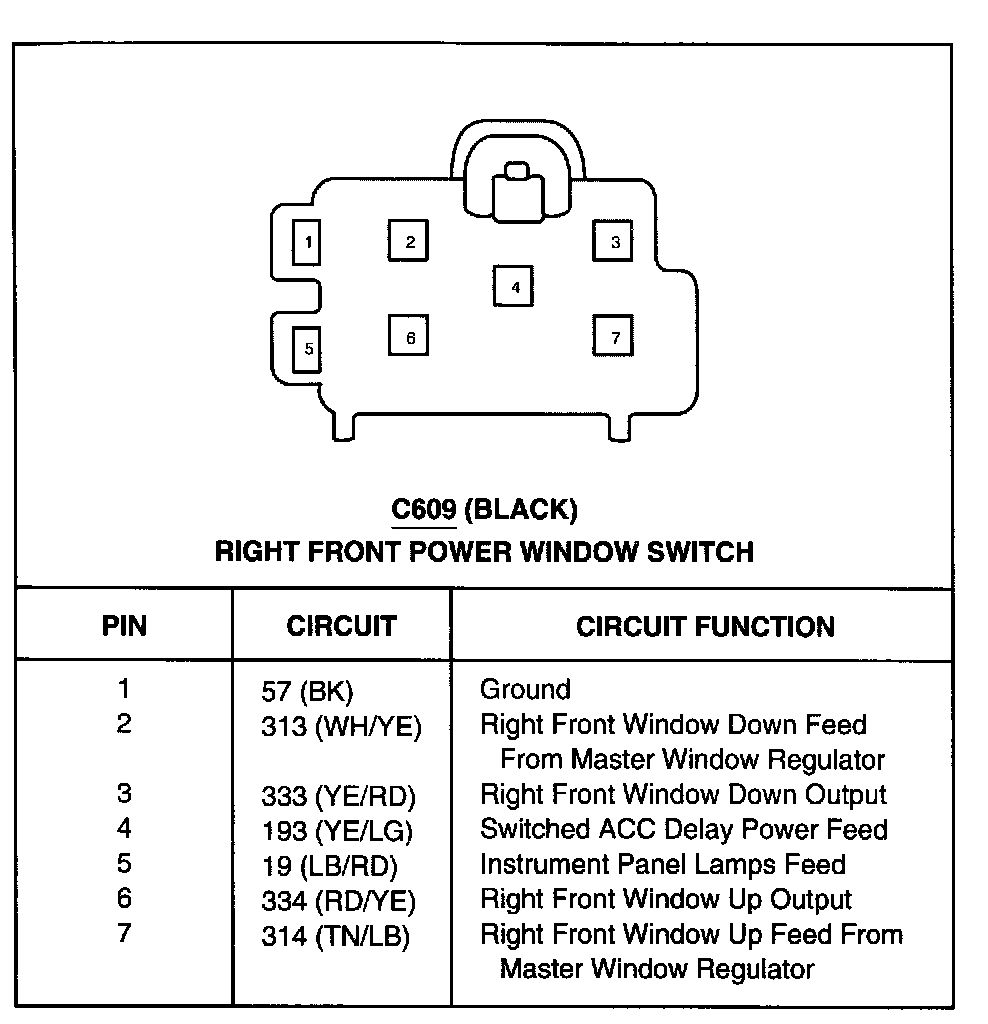 1
2
3
4
5
6
7

C609 (BLACK)
RIGHT FRONT POWER WINDOW SWITCH

| PIN | CIRCUIT | CIRCUIT FUNCTION |
|---|---|---|
| 1 | 57 (BK) | Ground |
| 2 | 313 (WH/YE) | Right Front Window Down Feed From Master Window Regulator |
| 3 | 333 (YE/RD) | Right Front Window Down Output |
| 4 | 193 (YE/LG) | Switched ACC Delay Power Feed |
| 5 | 19 (LB/RD) | Instrument Panel Lamps Feed |
| 6 | 334 (RD/YE) | Right Front Window Up Output |
| 7 | 314 (TN/LB) | Right Front Window Up Feed From Master Window Regulator |