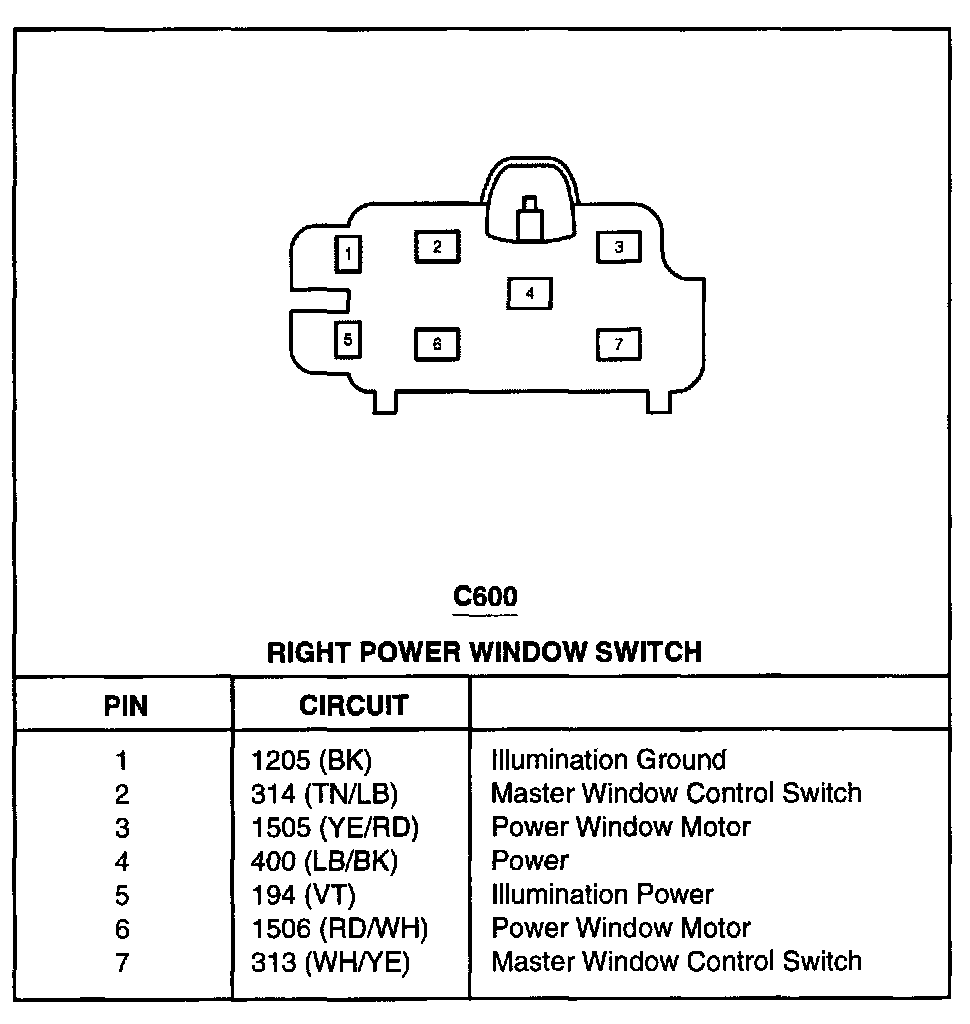 1
2
3
4
5
6
7

C600

RIGHT POWER WINDOW SWITCH

| PIN | CIRCUIT | |
|---|---|---|
| 1 | 1205 (BK) | Illumination Ground |
| 2 | 314 (TN/LB) | Master Window Control Switch |
| 3 | 1505 (YE/RD) | Power Window Motor |
| 4 | 400 (LB/BK) | Power |
| 5 | 194 (VT) | Illumination Power |
| 6 | 1506 (RD/WH) | Power Window Motor |
| 7 | 313 (WH/YE) | Master Window Control Switch |