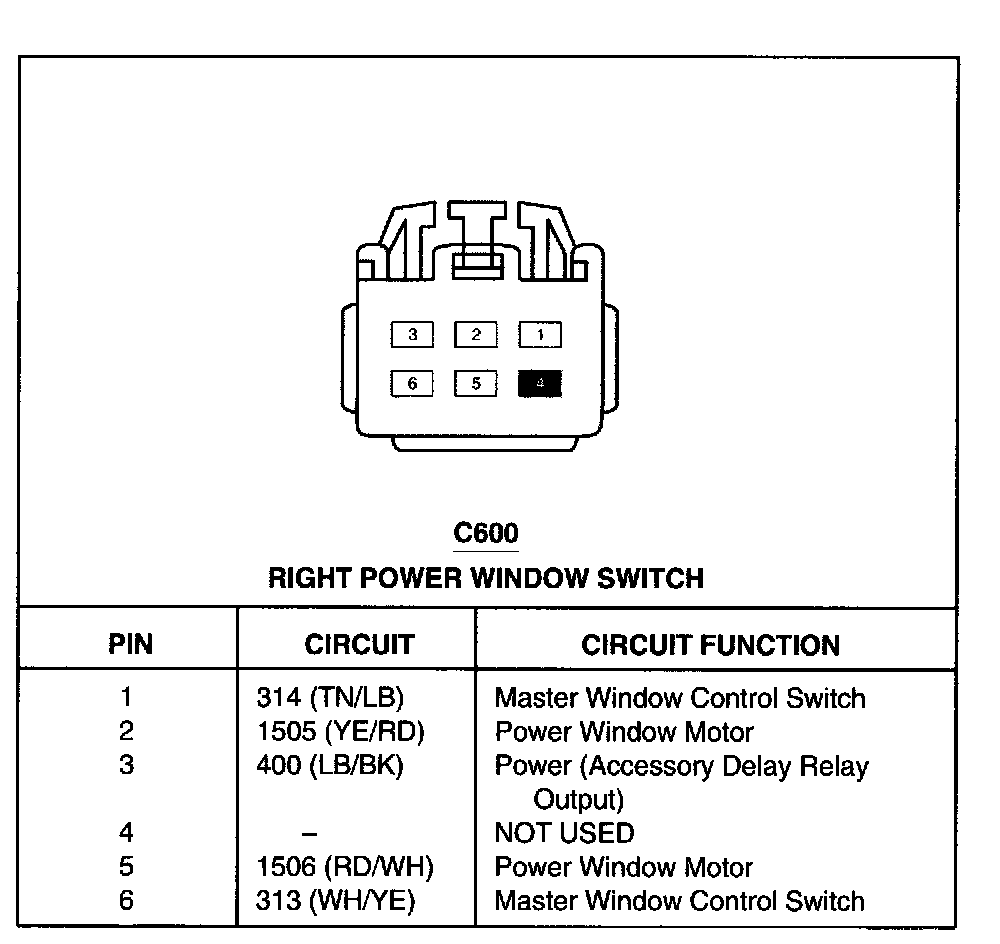 3 2 1
6 5 4

C600
RIGHT POWER WINDOW SWITCH

| PIN | CIRCUIT | CIRCUIT FUNCTION |
|---|---|---|
| 1 | 314 (TN/LB) | Master Window Control Switch |
| 2 | 1505 (YE/RD) | Power Window Motor |
| 3 | 400 (LB/BK) | Power (Accessory Delay Relay Output) |
| 4 | – | NOT USED |
| 5 | 1506 (RD/WH) | Power Window Motor |
| 6 | 313 (WH/YE) | Master Window Control Switch |