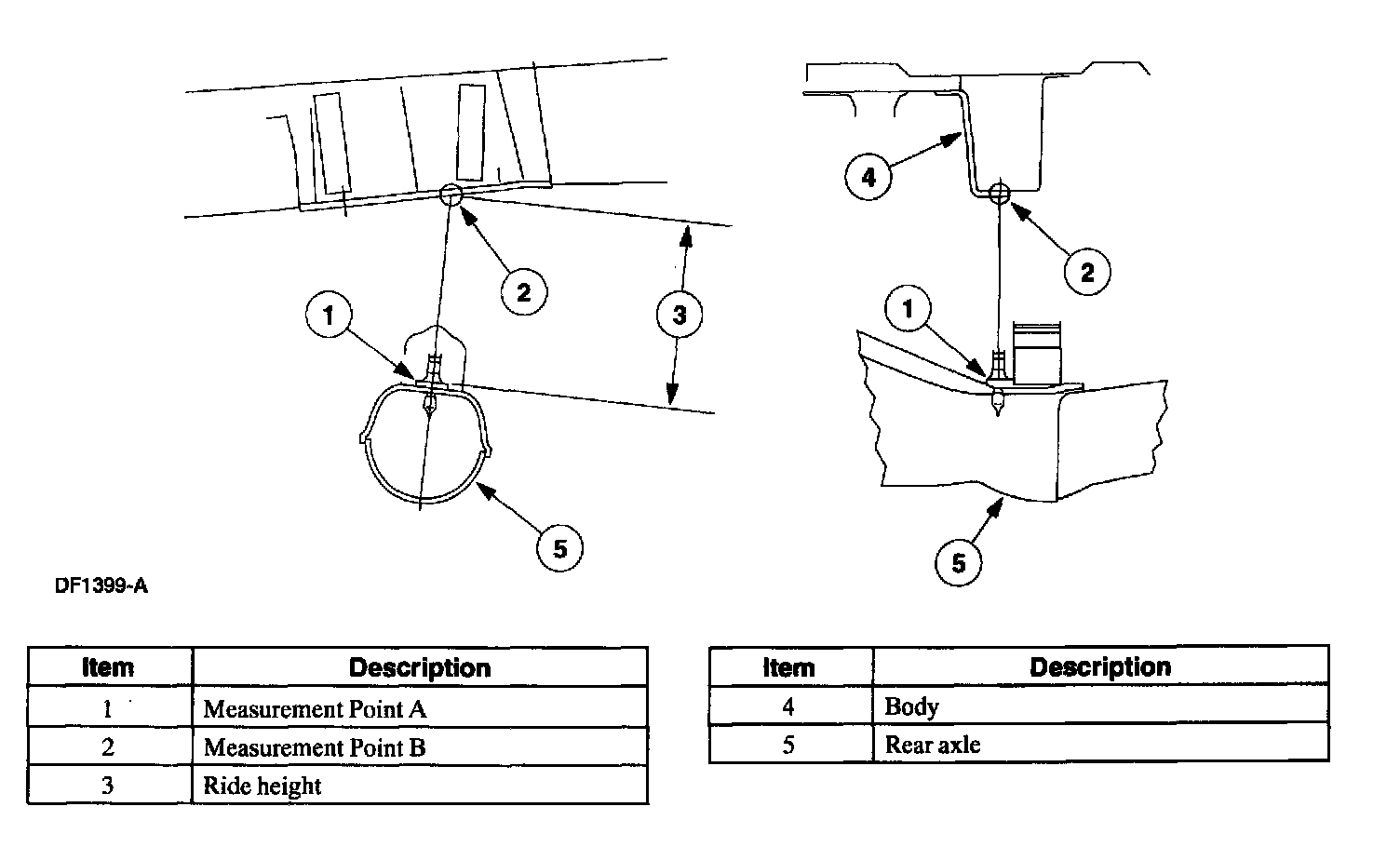 2
1
3
5
4
2
1
5
DF1399-A

| Item | Description |
|---|---|
| 1 | Measurement Point A |
| 2 | Measurement Point B |
| 3 | Ride height |

| Item | Description |
|---|---|
| 4 | Body |
| 5 | Rear axle |