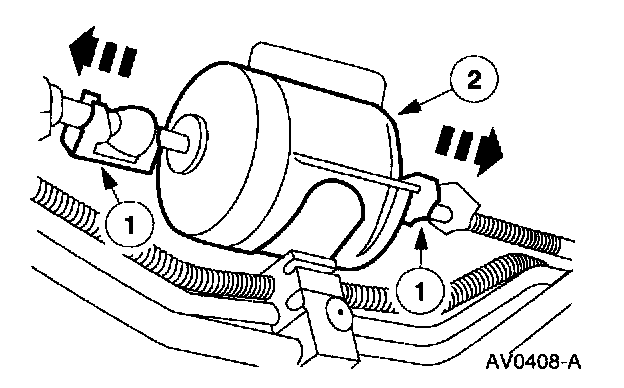 2

1

1

AV0408-A