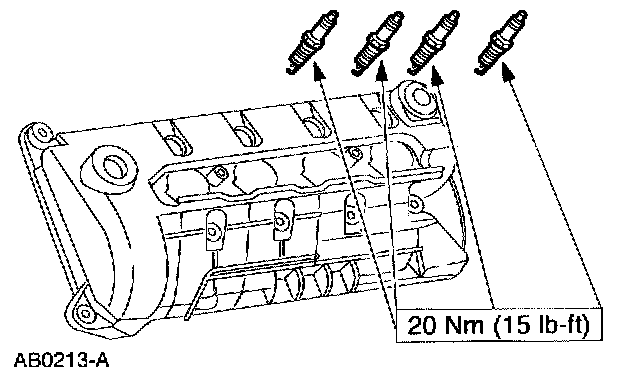 20 Nm (15 lb-ft)

AB0213-A