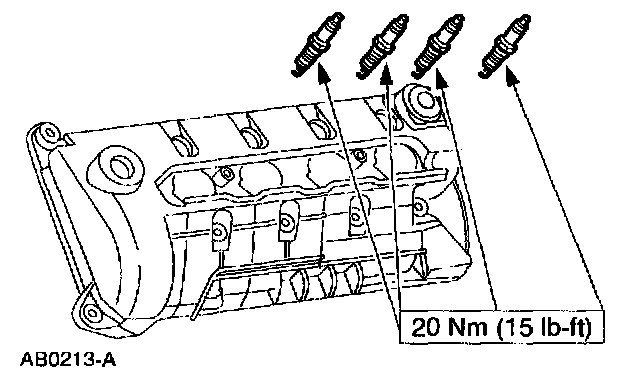 20 Nm (15 lb-ft)

AB0213-A