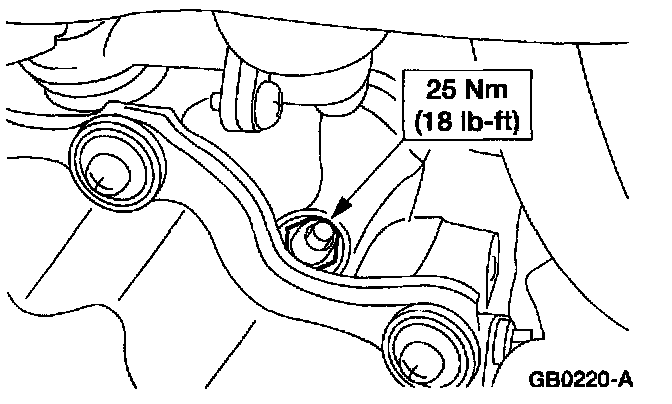 25 Nm
(18 lb-ft)

GB0220-A