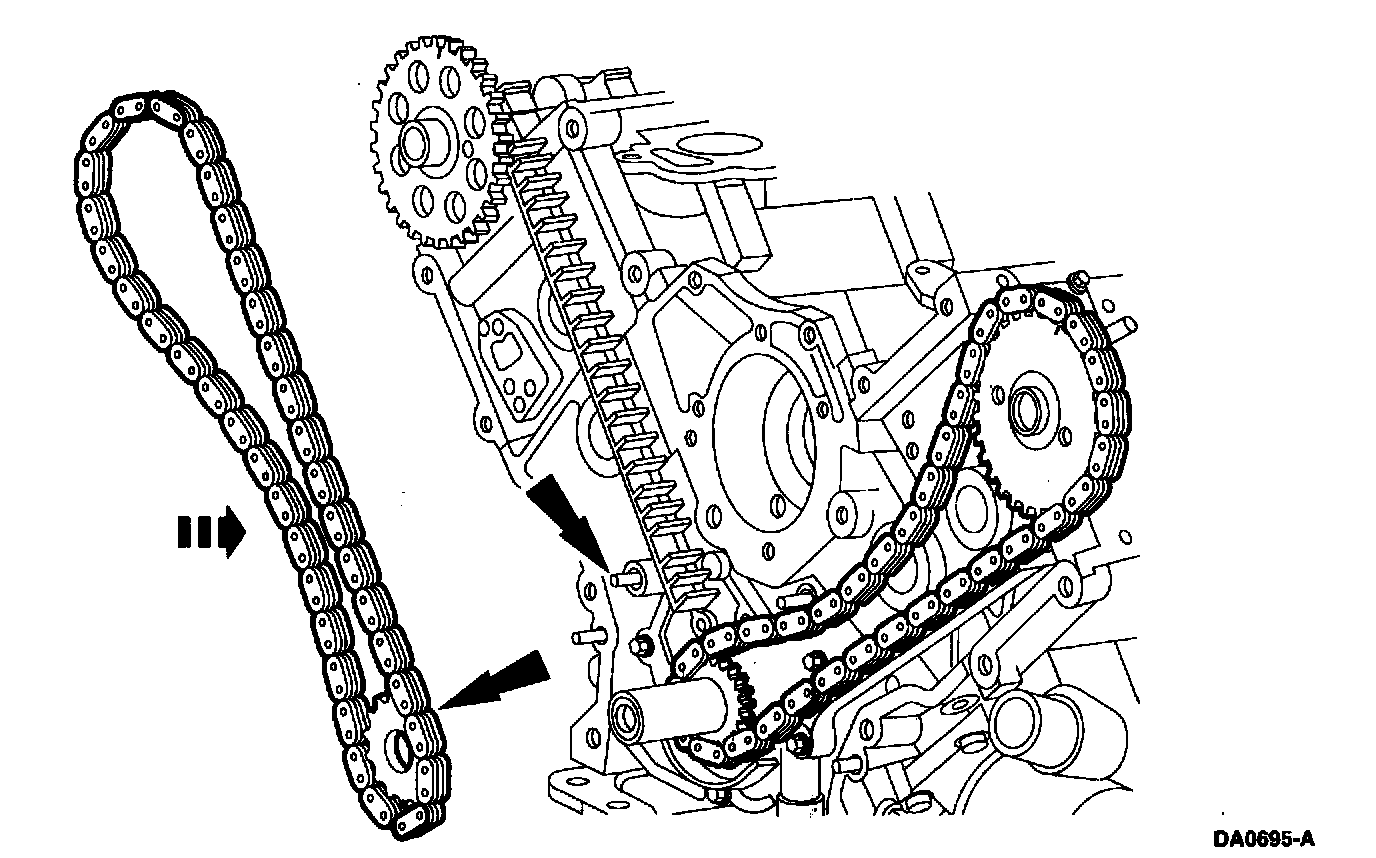 DA0695-A