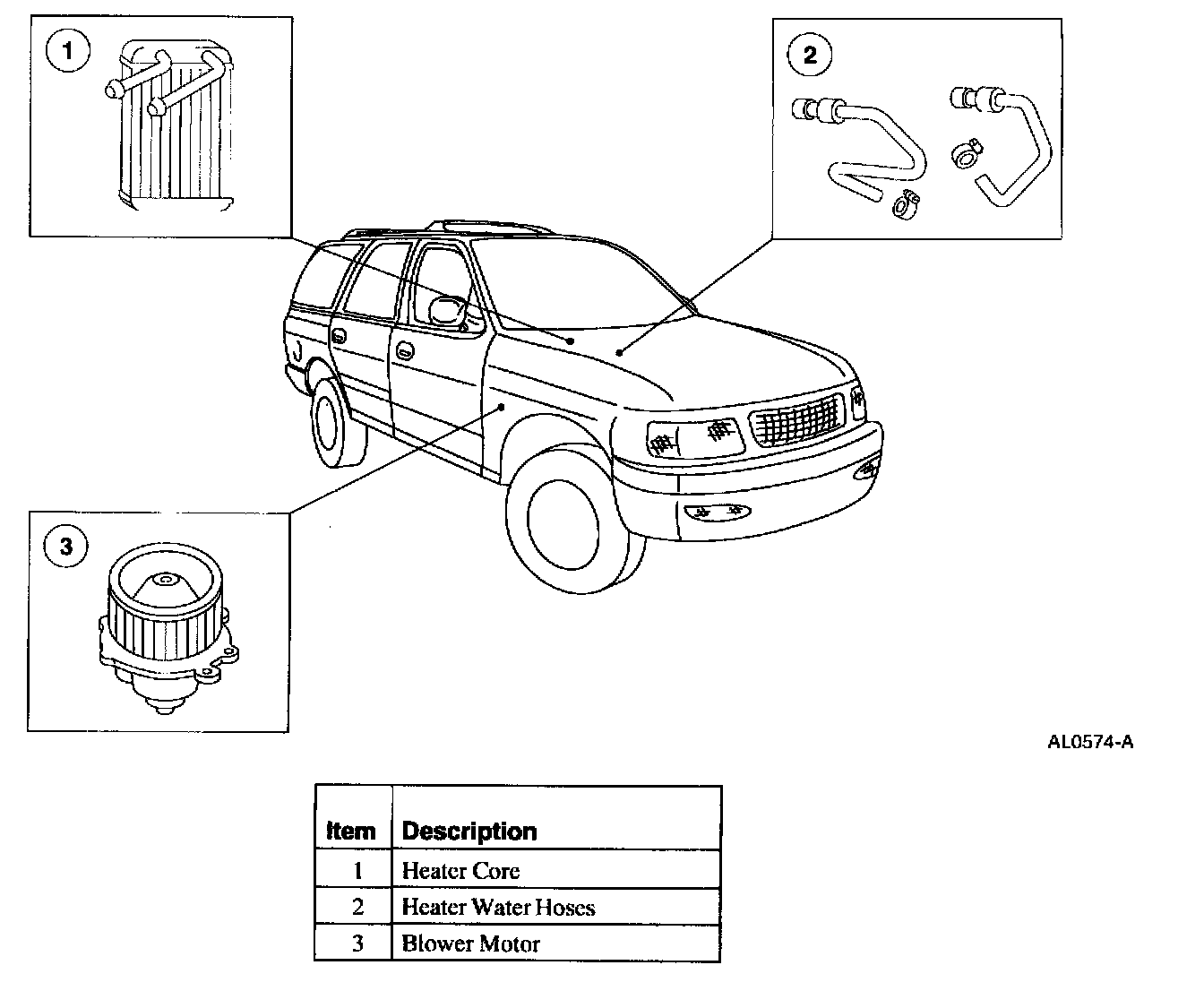 1

2

3

AL0574-A

| Item | Description |
|---|---|
| 1 | Heater Core |
| 2 | Heater Water Hoses |
| 3 | Blower Motor |