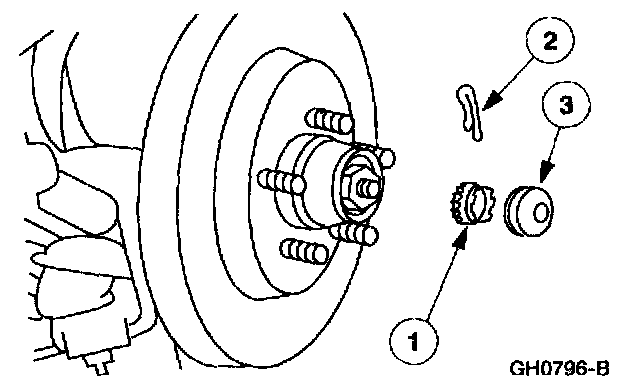 2

3

1

GH0796-B