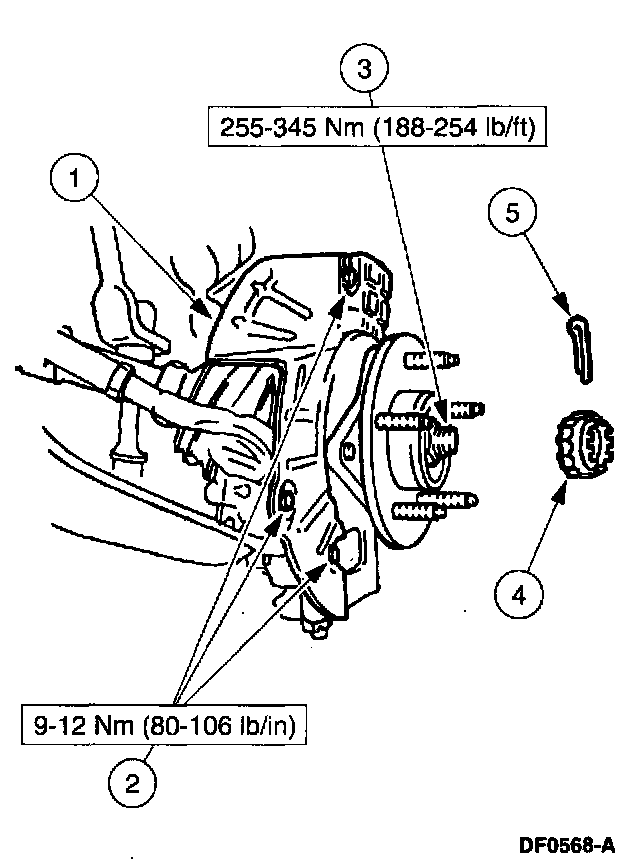 3

255-345 Nm (188-254 lb/ft)

1

5

4

9-12 Nm (80-106 lb/in)

2

DF0568-A