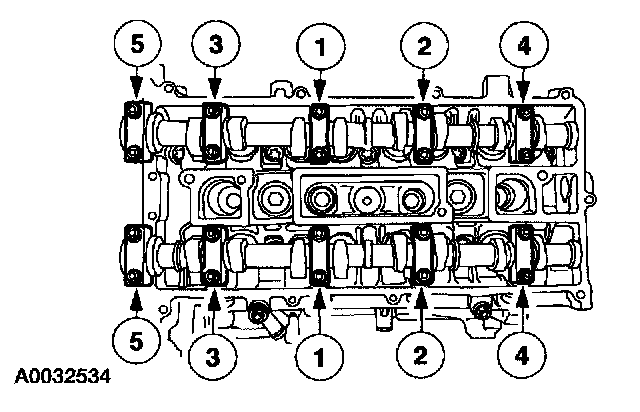 5
3
1
2
4
5
3
1
2
4
A0032534