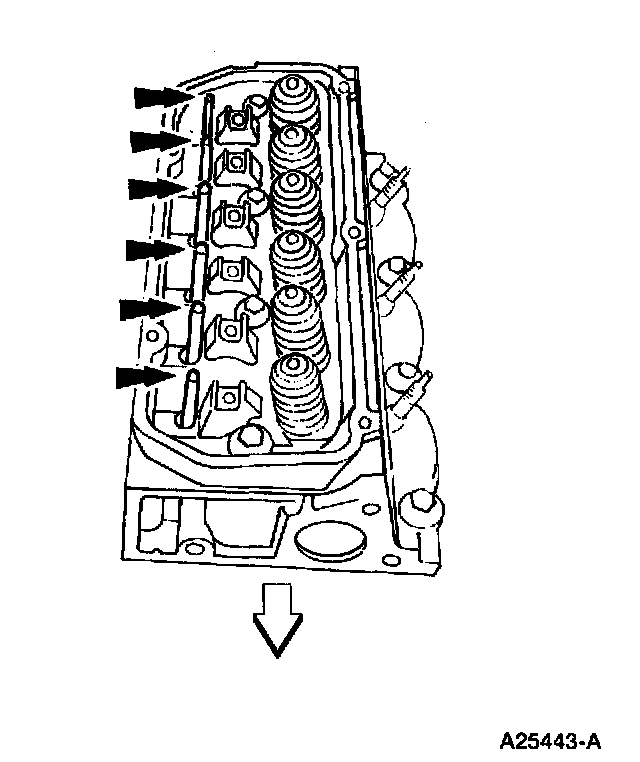 A25443-A