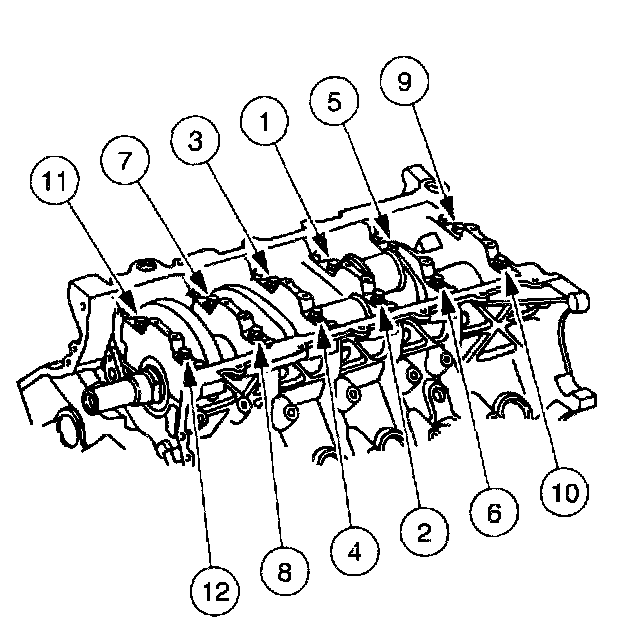 11
7
3
1
5
9
12
8
4
2
6
10