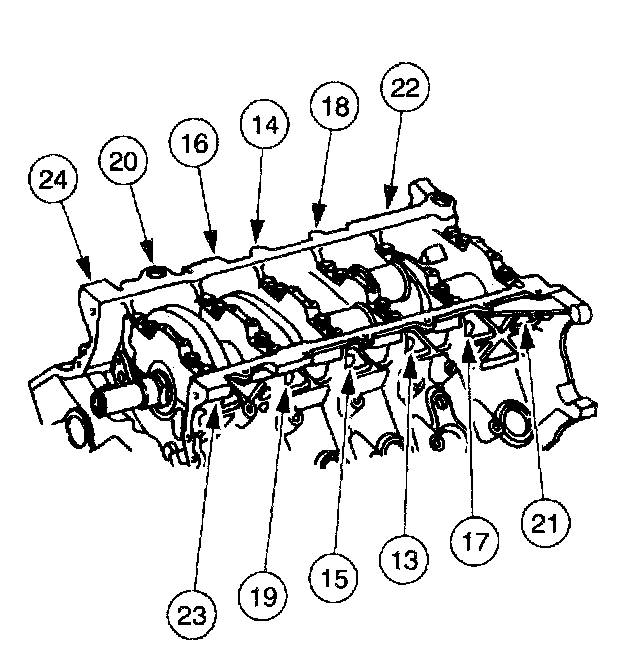 24
20
16
14
18
22
23
19
15
13
17
21